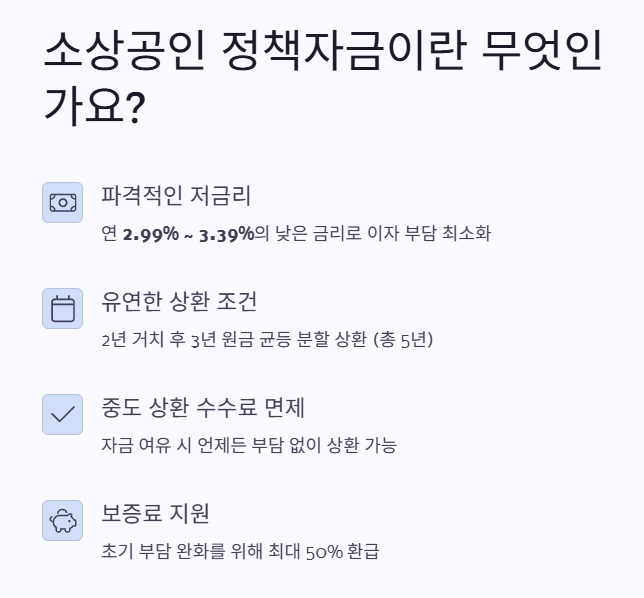 소상공인 정책자금이란 무엇인가요?

파격적인 저금리

연 2.99% ~ 3.39%의 낮은 금리로 이자 부담 최소화

유연한 상환 조건

2년 거치 후 3년 원금 균등 분할 상환 (총 5년)

중도 상환 수수료 면제

자금 여유 시 언제든 부담 없이 상환 가능

보증료 지원

초기 부담 완화를 위해 최대 50% 환급