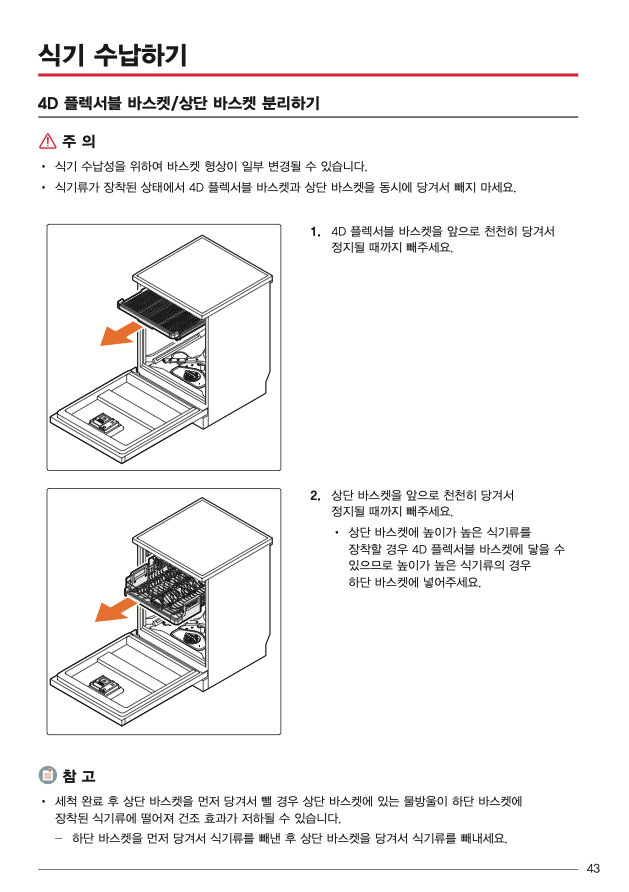 식기 수납하기

4D 플렉서블 바스켓/상단 바스켓 분리하기

주 의

• 식기 수납성을 위하여 바스켓 형상이 일부 변경될 수 있습니다.
• 식기류가 장착된 상태에서 4D 플렉서블 바스켓과 상단 바스켓을 동시에 당겨서 빼지 마세요.

1. 4D 플렉서블 바스켓을 앞으로 천천히 당겨서 정지될 때까지 빼주세요.

2. 상단 바스켓을 앞으로 천천히 당겨서 정지될 때까지 빼주세요.
• 상단 바스켓에 높이가 높은 식기류를 장착할 경우 4D 플렉서블 바스켓에 닿을 수 있으므로 높이가 높은 식기류의 경우 하단 바스켓에 넣어주세요.

참 고

• 세척 완료 후 상단 바스켓을 먼저 당겨서 뺄 경우 상단 바스켓에 있는 물방울이 하단 바스켓에 장착된 식기류에 떨어져 건조 효과가 저하될 수 있습니다.
– 하단 바스켓을 먼저 당겨서 식기류를 빼낸 후 상단 바스켓을 당겨서 식기류를 빼내세요.

43