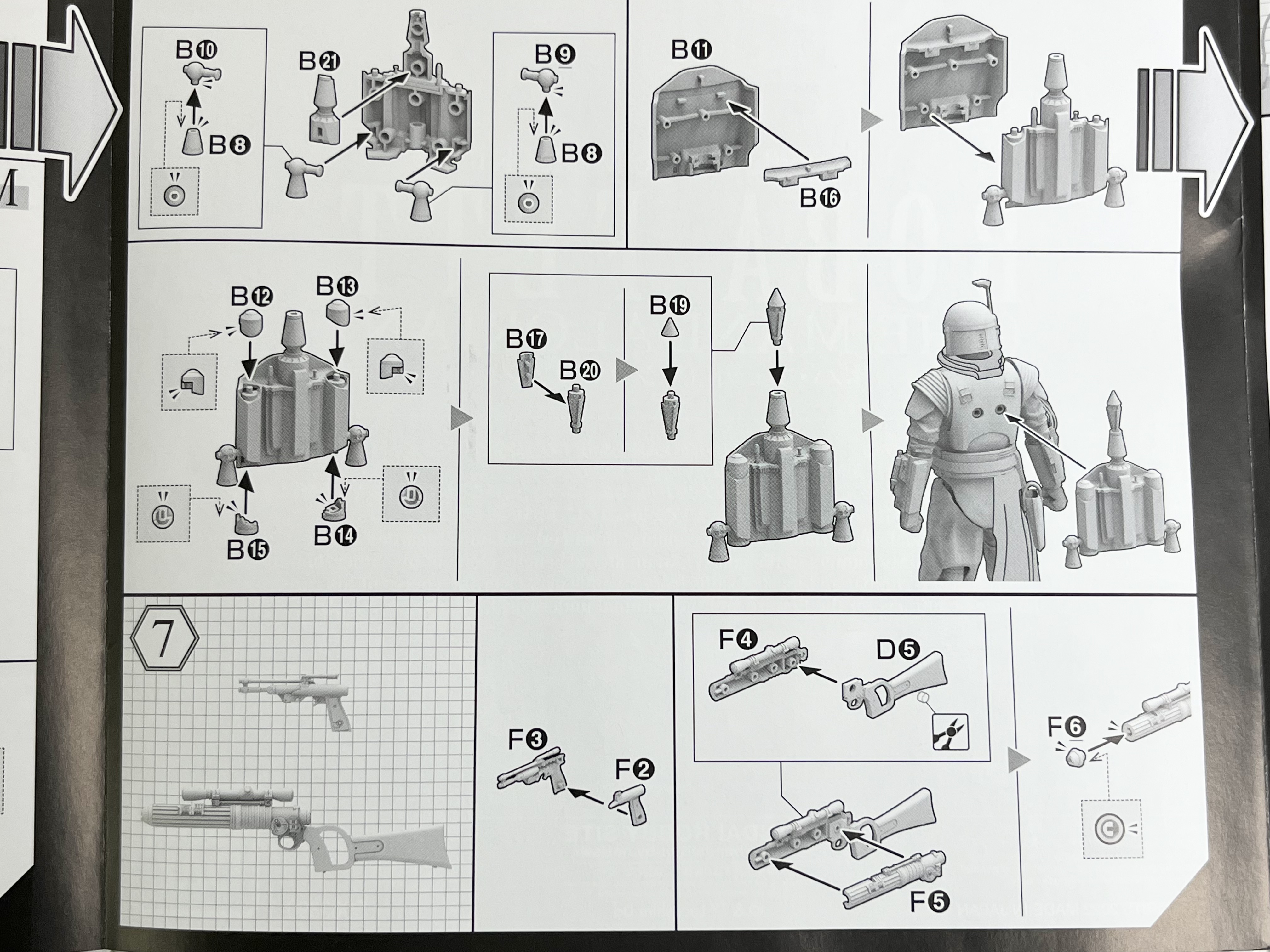 B10
B8
B21
B9
B8
B11
B16
B12
B13
B15
B14
B17
B20
B19
7
F3
F2
F4
D5
F5
F6