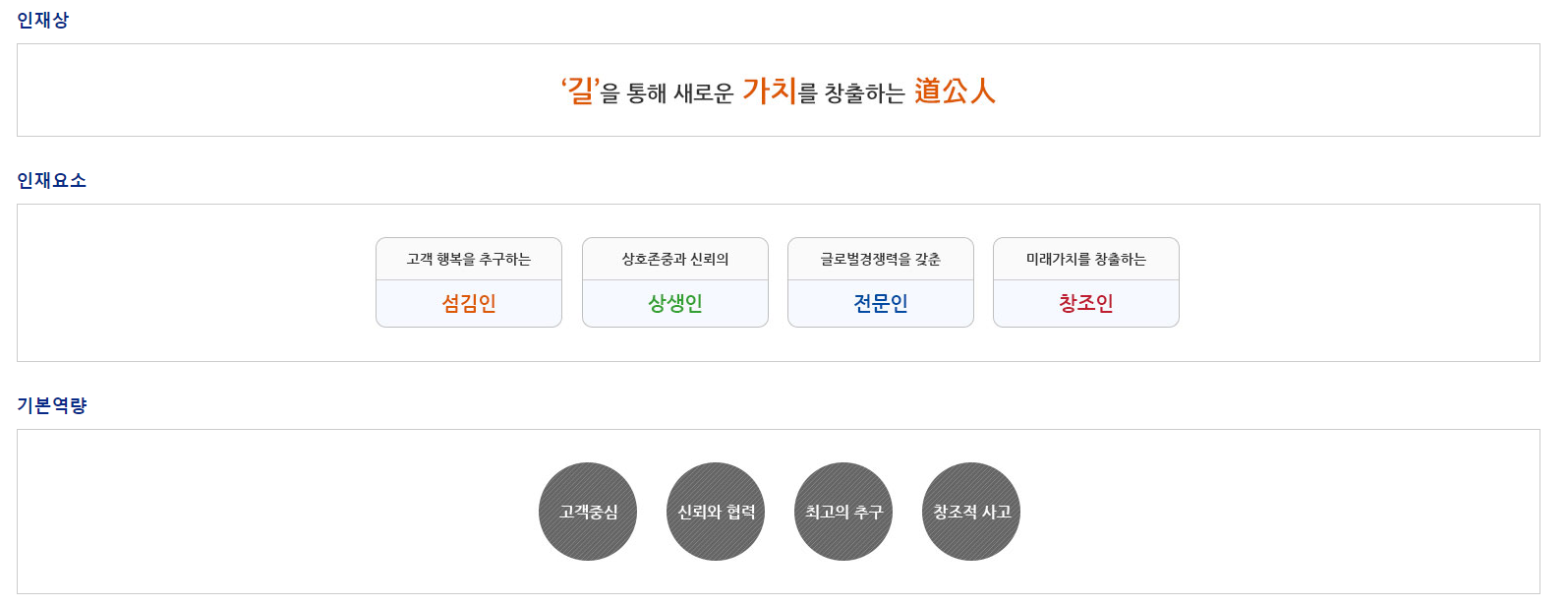 인재상

'길'을 통해 새로운 가치를 창출하는 道公人

인재요소

고객 행복을 추구하는
섬김인

상호존중과 신뢰의
상생인

글로벌경쟁력을 갖춘
전문인

미래가치를 창출하는
창조인

기본역량

고객중심

신뢰와 협력

최고의 추구

창조적 사고