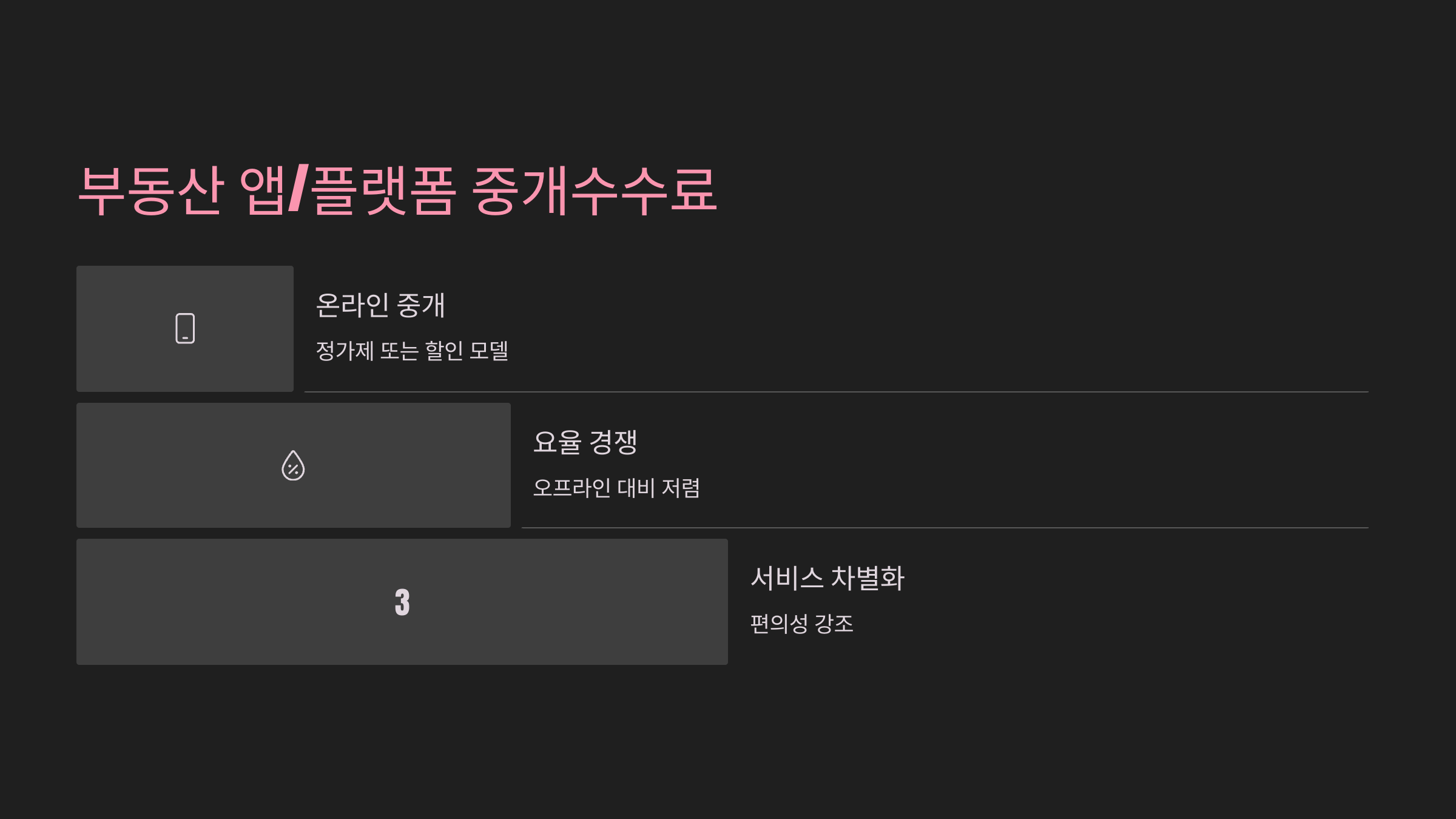 부동산 앱/플랫폼 중개수수료

온라인 중개

정가제 또는 할인 모델

요율 경쟁

오프라인 대비 저렴

3

서비스 차별화

편의성 강조