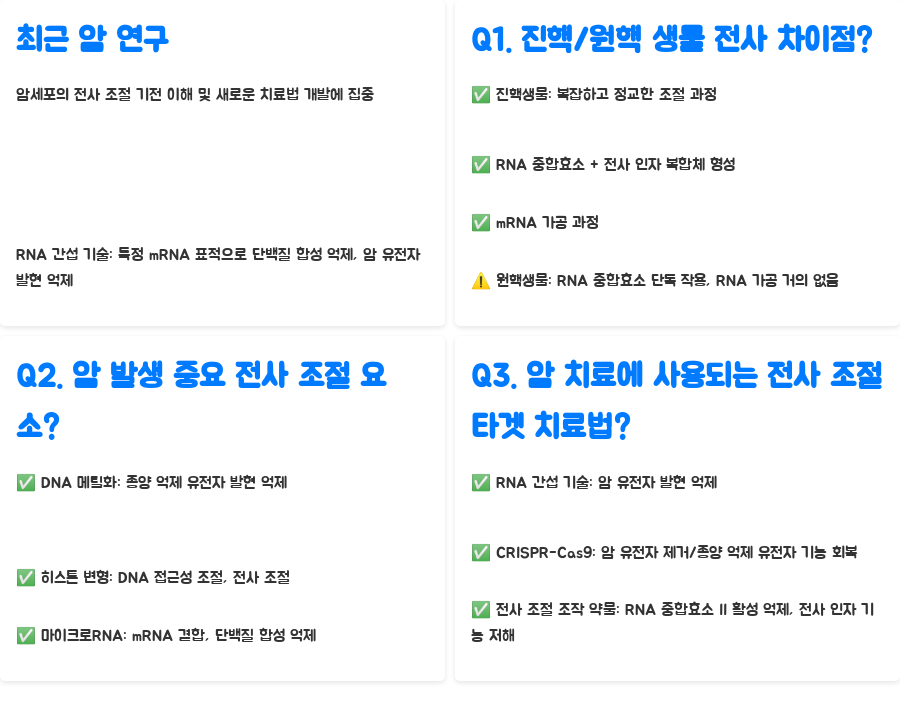 최근 암 연구

암세포의 전사 조절 기전 이해 및 새로운 치료법 개발에 집중

RNA 간섭 기술: 특정 mRNA 표적으로 단백질 합성 억제, 암 유전자 발현 억제

Q1. 진핵/원핵 생물 전사 차이점?

✅ 진핵생물: 복잡하고 정교한 조절 과정

✅ RNA 중합효소 + 전사 인자 복합체 형성

✅ mRNA 가공 과정

⚠️ 원핵생물: RNA 중합효소 단독 작용, RNA 가공 거의 없음

Q2. 암 발생 중요 전사 조절 요소?

✅ DNA 메틸화: 종양 억제 유전자 발현 억제

✅ 히스톤 변형: DNA 접근성 조절, 전사 조절

✅ 마이크로RNA: mRNA 결합, 단백질 합성 억제

Q3. 암 치료에 사용되는 전사 조절 타겟 치료법?

✅ RNA 간섭 기술: 암 유전자 발현 억제

✅ CRISPR-Cas9: 암 유전자 제거/종양 억제 유전자 기능 회복

✅ 전사 조절 조작 약물: RNA 중합효소 II 활성 억제, 전사 인자 기능 저해