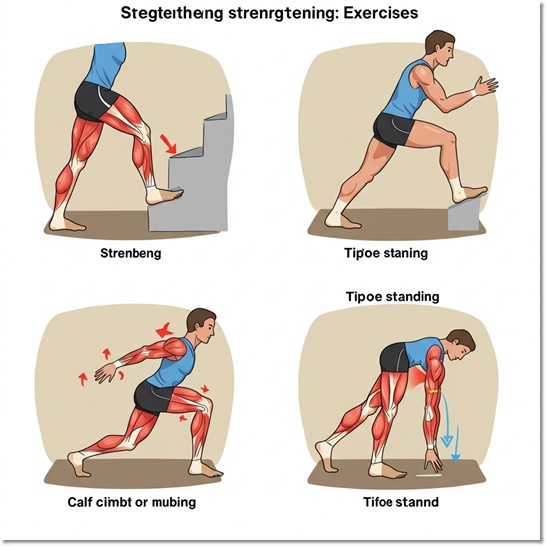 Stegteitheng strenrgtening: Exercises

Strenbeng

Tipoe staning

Tipoe standing

Calf cimbt or mubing

Tifoe stannd