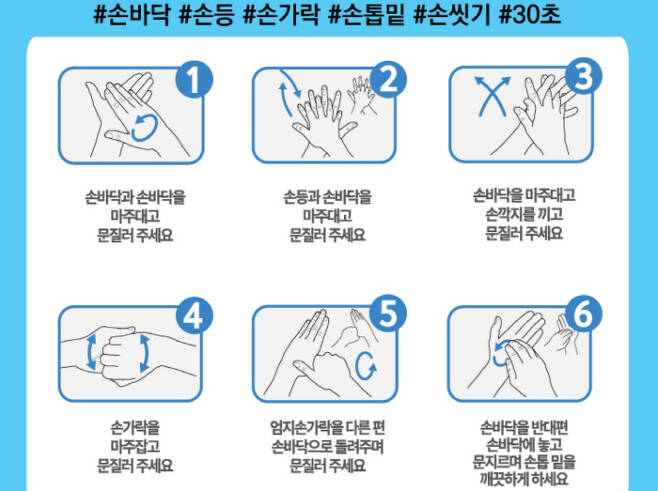 #손바닥 #손등 #손가락 #손톱밑 #손씻기 #30초

1

손바닥과 손바닥을 마주대고 문질러 주세요

2

손등과 손바닥을 마주대고 문질러 주세요

3

손바닥을 마주대고 손깍지를 끼고 문질러 주세요

4

손가락을 마주잡고 문질러 주세요

5

엄지손가락을 다른 편 손바닥으로 돌려주며 문질러 주세요

6

손바닥을 반대편 손바닥에 놓고 문지르며 손톱 밑을 깨끗하게 하세요