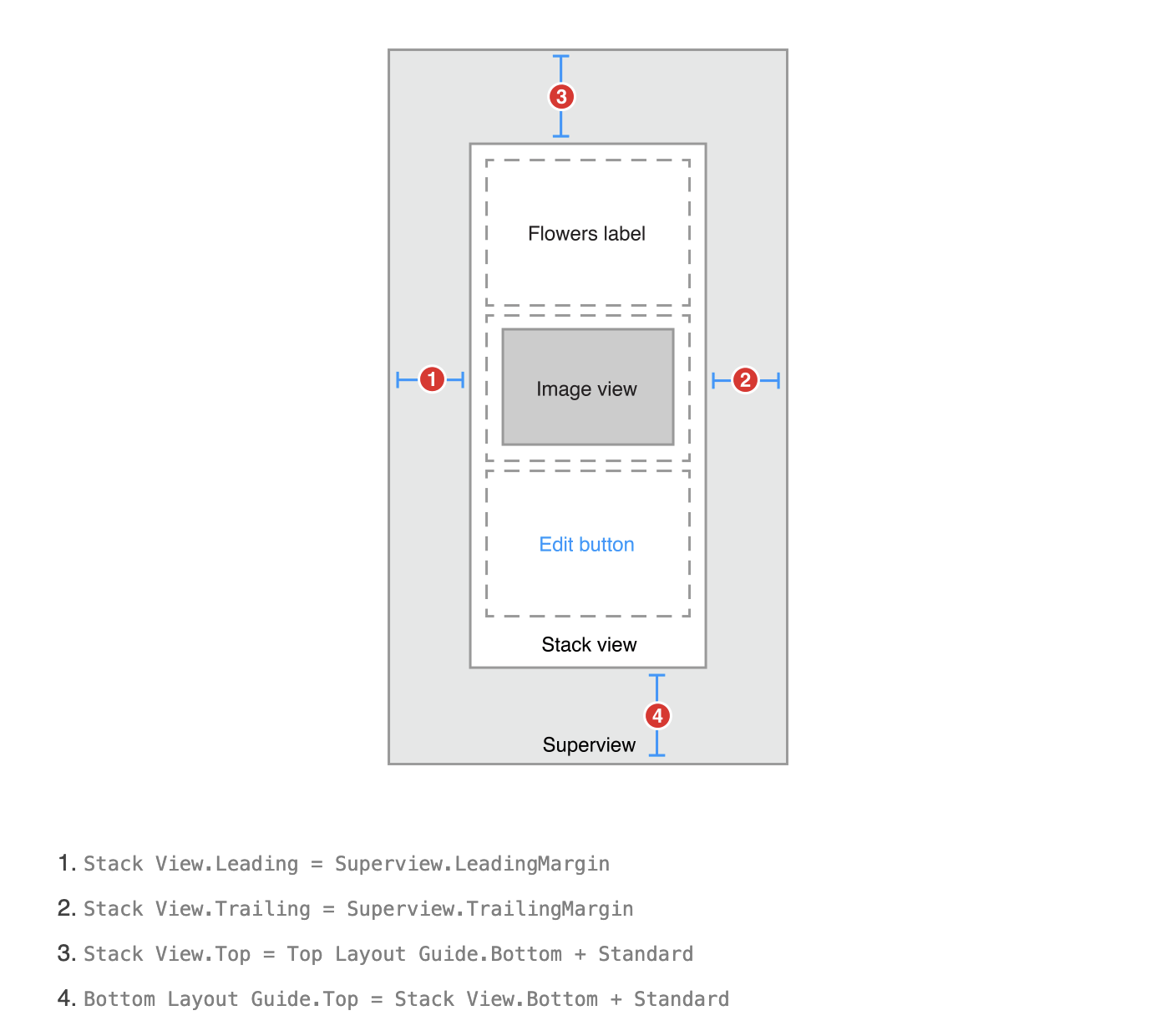 3

Flowers label

1

Image view

2

Edit button

Stack view

4

Superview

1. Stack View.Leading = Superview.LeadingMargin

2. Stack View.Trailing = Superview.TrailingMargin

3. Stack View.Top = Top Layout Guide.Bottom + Standard

4. Bottom Layout Guide.Top = Stack View.Bottom + Standard