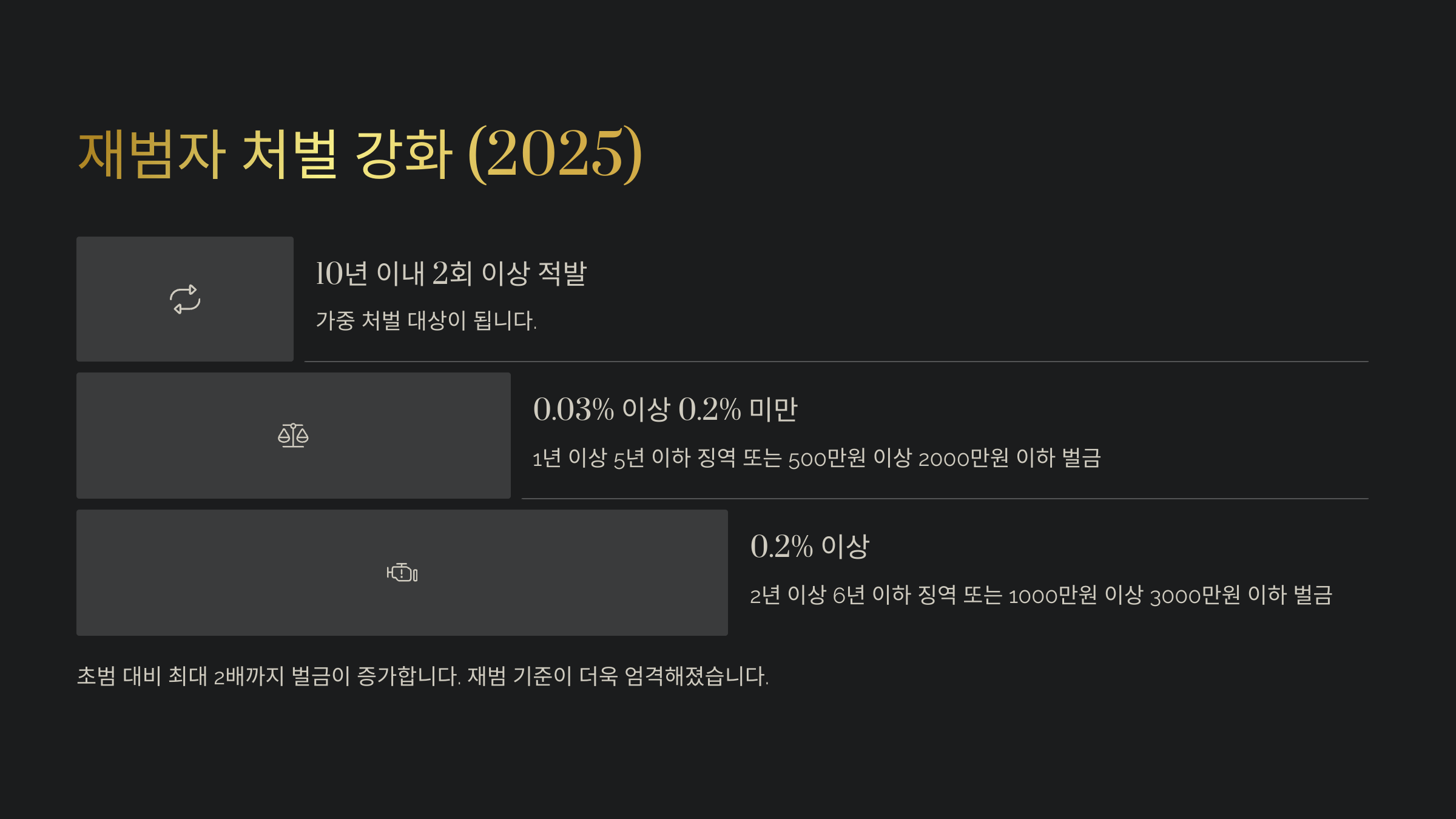 재범자 처벌 강화 (2025)

10년 이내 2회 이상 적발

가중 처벌 대상이 됩니다.

0.03% 이상 0.2% 미만

1년 이상 5년 이하 징역 또는 500만원 이상 2000만원 이하 벌금

0.2% 이상

2년 이상 6년 이하 징역 또는 1000만원 이상 3000만원 이하 벌금

초범 대비 최대 2배까지 벌금이 증가합니다. 재범 기준이 더욱 엄격해졌습니다.