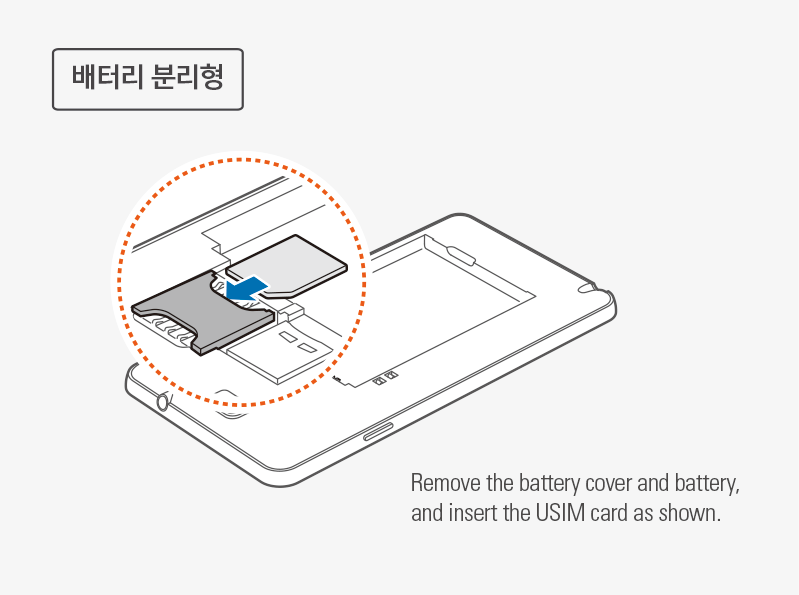 배터리 분리형

Remove the battery cover and battery, and insert the USIM card as shown.