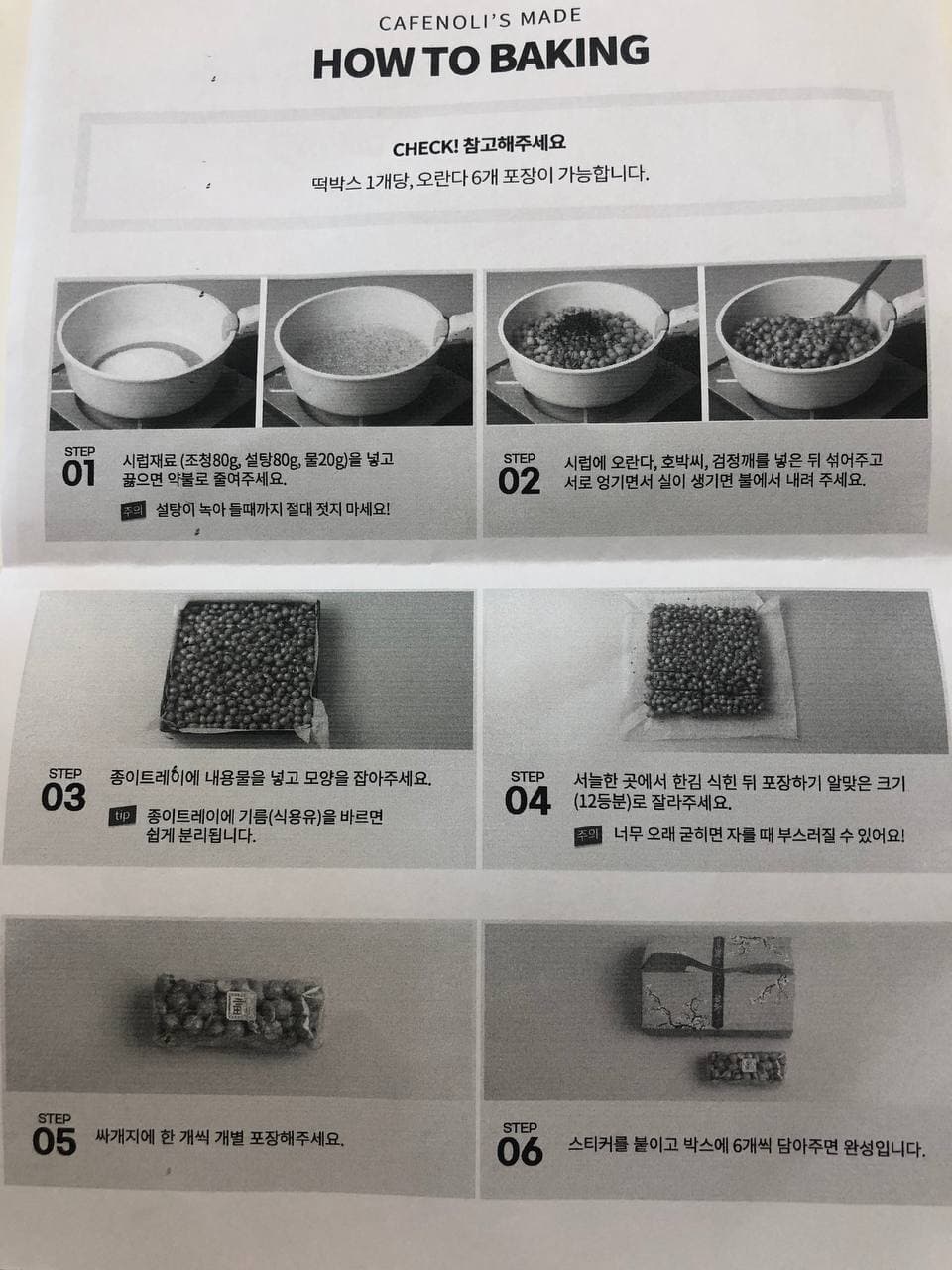 CAFENOLI'S MADE
HOW TO BAKING

CHECK! 참고해주세요
떡박스 1개당, 오란다 6개 포장이 가능합니다.

STEP 01 시럽재료 (조청80g, 설탕80g, 물20g)을 넣고 끓으면 약불로 줄여주세요.
주의 설탕이 녹아 들때까지 절대 젓지 마세요!

STEP 02 시럽에 오란다, 호박씨, 검정깨를 넣은 뒤 섞어주고 서로 엉기면서 실이 생기면 불에서 내려 주세요.

STEP 03 종이트레이에 내용물을 넣고 모양을 잡아주세요.
tip 종이트레이에 기름(식용유)을 바르면 쉽게 분리됩니다.

STEP 04 서늘한 곳에서 한김 식힌 뒤 포장하기 알맞은 크기 (12등분)로 잘라주세요.
주의 너무 오래 굳히면 자를 때 부스러질 수 있어요!

STEP 05 싸개지에 한 개씩 개별 포장해주세요.

STEP 06 스티커를 붙이고 박스에 6개씩 담아주면 완성입니다.