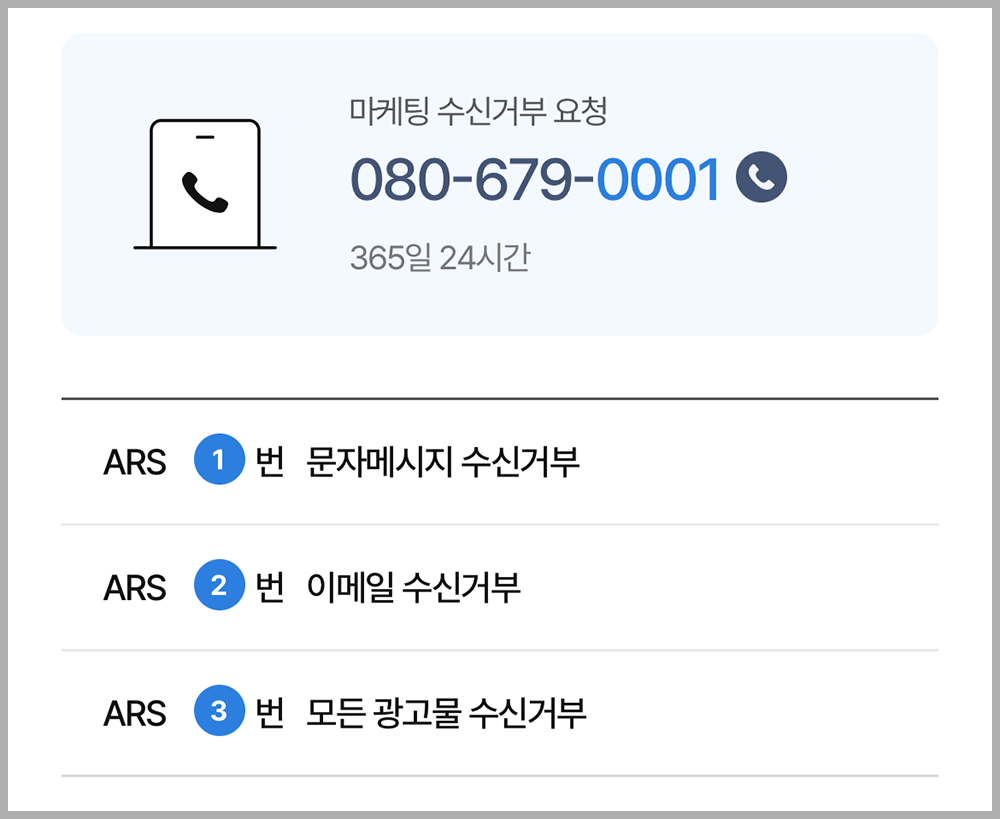 마케팅 수신거부 요청

080-679-0001

365일 24시간

ARS 1 번 문자메시지 수신거부

ARS 2 번 이메일 수신거부

ARS 3 번 모든 광고물 수신거부