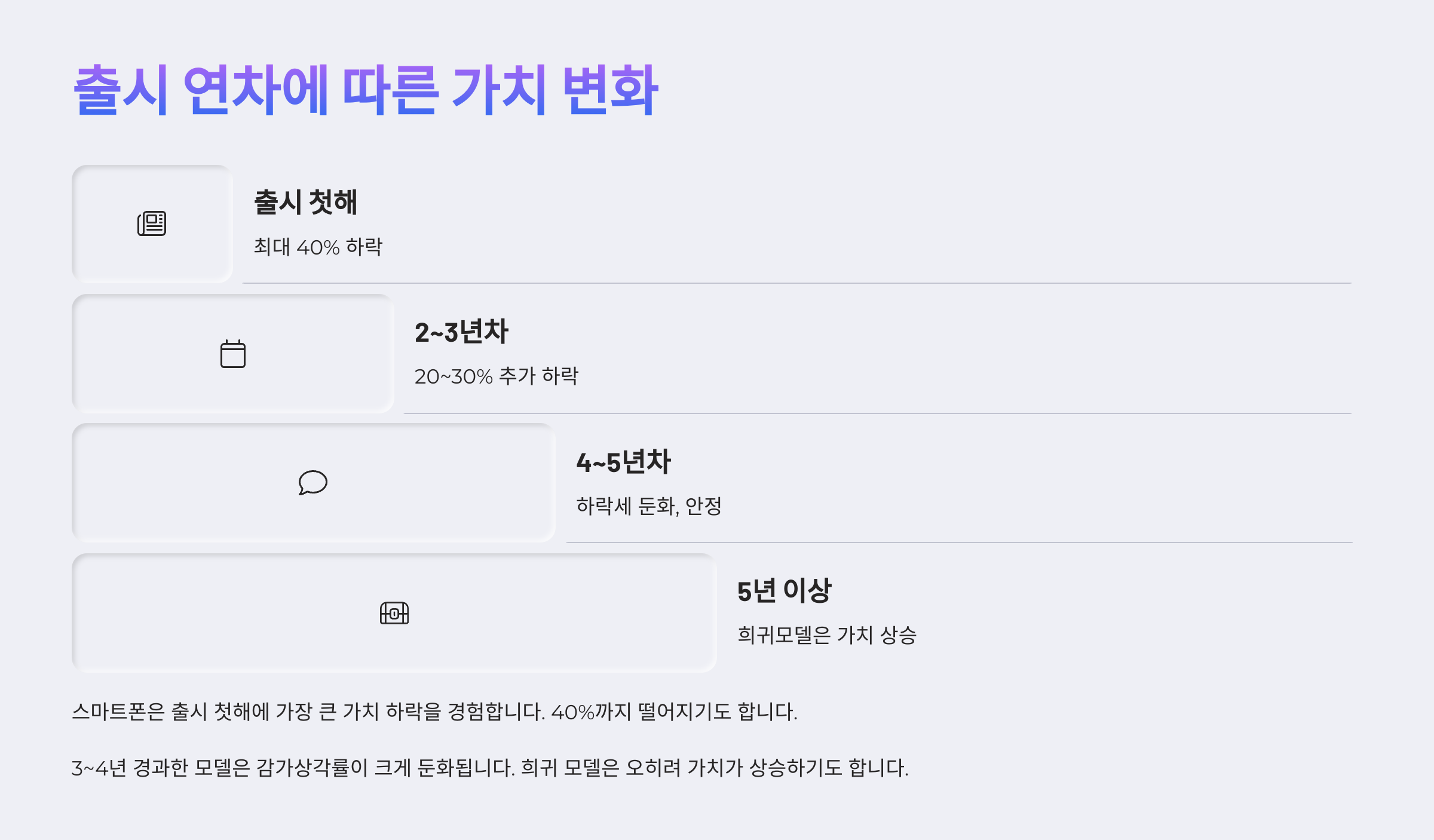 출시 연차에 따른 가치 변화

출시 첫해

최대 40% 하락

2~3년차

20~30% 추가 하락

4~5년차

하락세 둔화, 안정

5년 이상

희귀모델은 가치 상승

스마트폰은 출시 첫해에 가장 큰 가치 하락을 경험합니다. 40%까지 떨어지기도 합니다.

3~4년 경과한 모델은 감가상각률이 크게 둔화됩니다. 희귀 모델은 오히려 가치가 상승하기도 합니다.