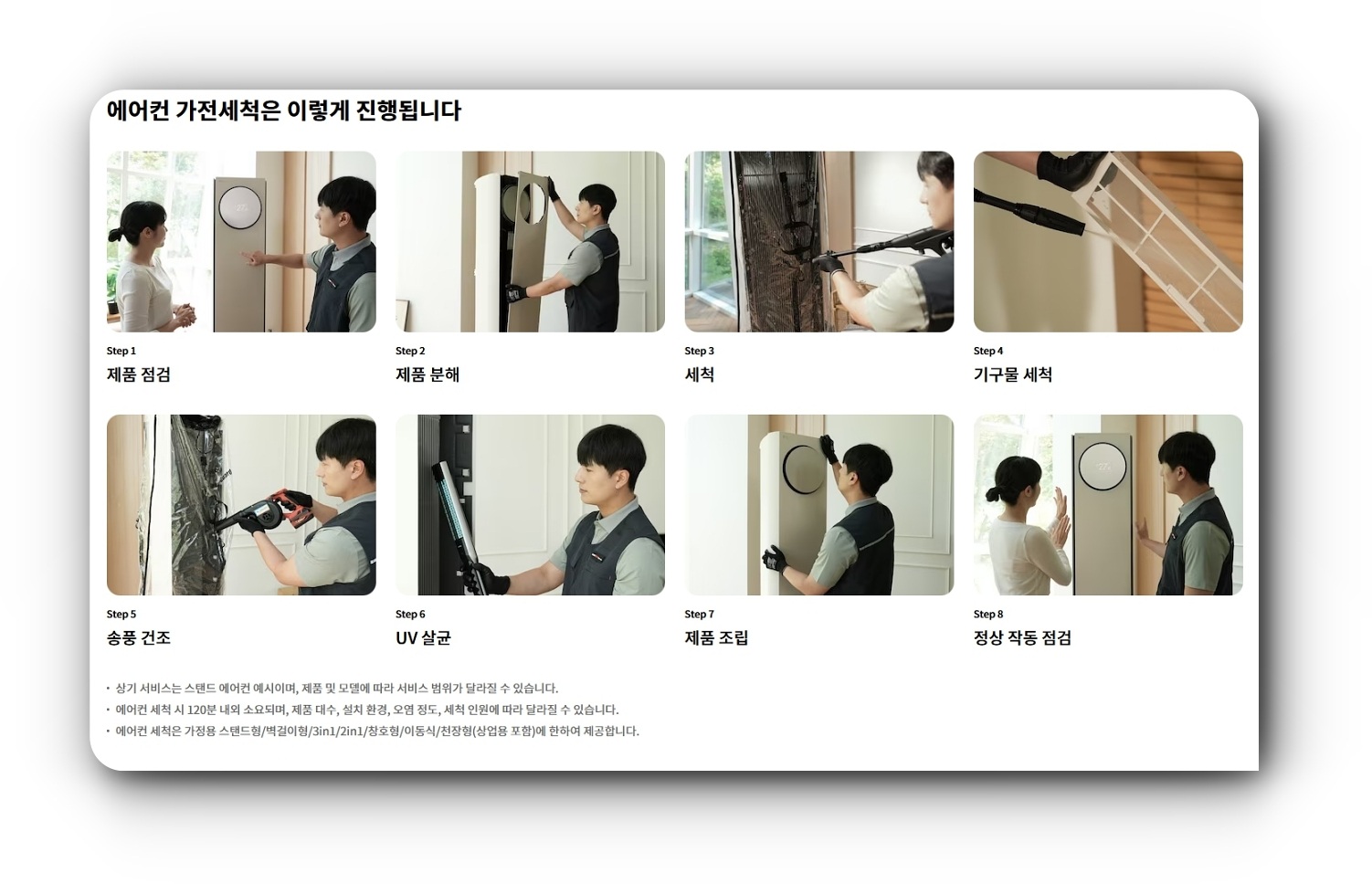 에어컨 가전세척은 이렇게 진행됩니다

Step 1
제품 점검

Step 2
제품 분해

Step 3
세척

Step 4
기구물 세척

Step 5
송풍 건조

Step 6
UV 살균

Step 7
제품 조립

Step 8
정상 작동 점검

• 상기 서비스는 스탠드 에어컨 예시이며, 제품 및 모델에 따라 서비스 범위가 달라질 수 있습니다.
• 에어컨 세척 시 120분 내외 소요되며, 제품 대수, 설치 환경, 오염 정도, 세척 인원에 따라 달라질 수 있습니다.
• 에어컨 세척은 가정용 스탠드형/벽걸이형/3in1/2in1/창호형/이동식/천장형(상업용 포함)에 한하여 제공합니다.