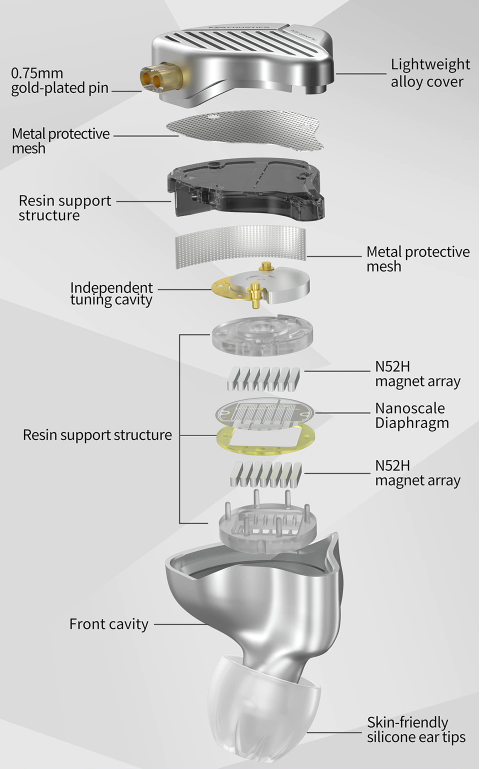 0.75mm
gold-plated pin

Lightweight
alloy cover

Metal protective
mesh

Resin support
structure

Metal protective
mesh

Independent
tuning cavity

N52H
magnet array

Nanoscale
Diaphragm

Resin support structure

N52H
magnet array

Front cavity

Skin-friendly
silicone ear tips