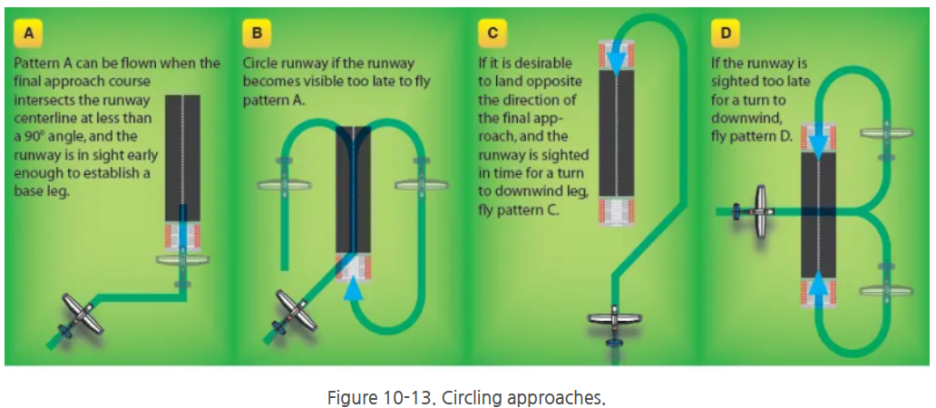 A

Pattern A can be flown when the final approach course intersects the runway centerline at less than a 90° angle, and the runway is in sight early enough to establish a base leg.

B

Circle runway if the runway becomes visible too late to fly pattern A.

C

If it is desirable to land opposite the direction of the final approach, and the runway is sighted in time for a turn to downwind leg, fly pattern C.

D

If the runway is sighted too late for a turn to downwind, fly pattern D.

Figure 10-13. Circling approaches.