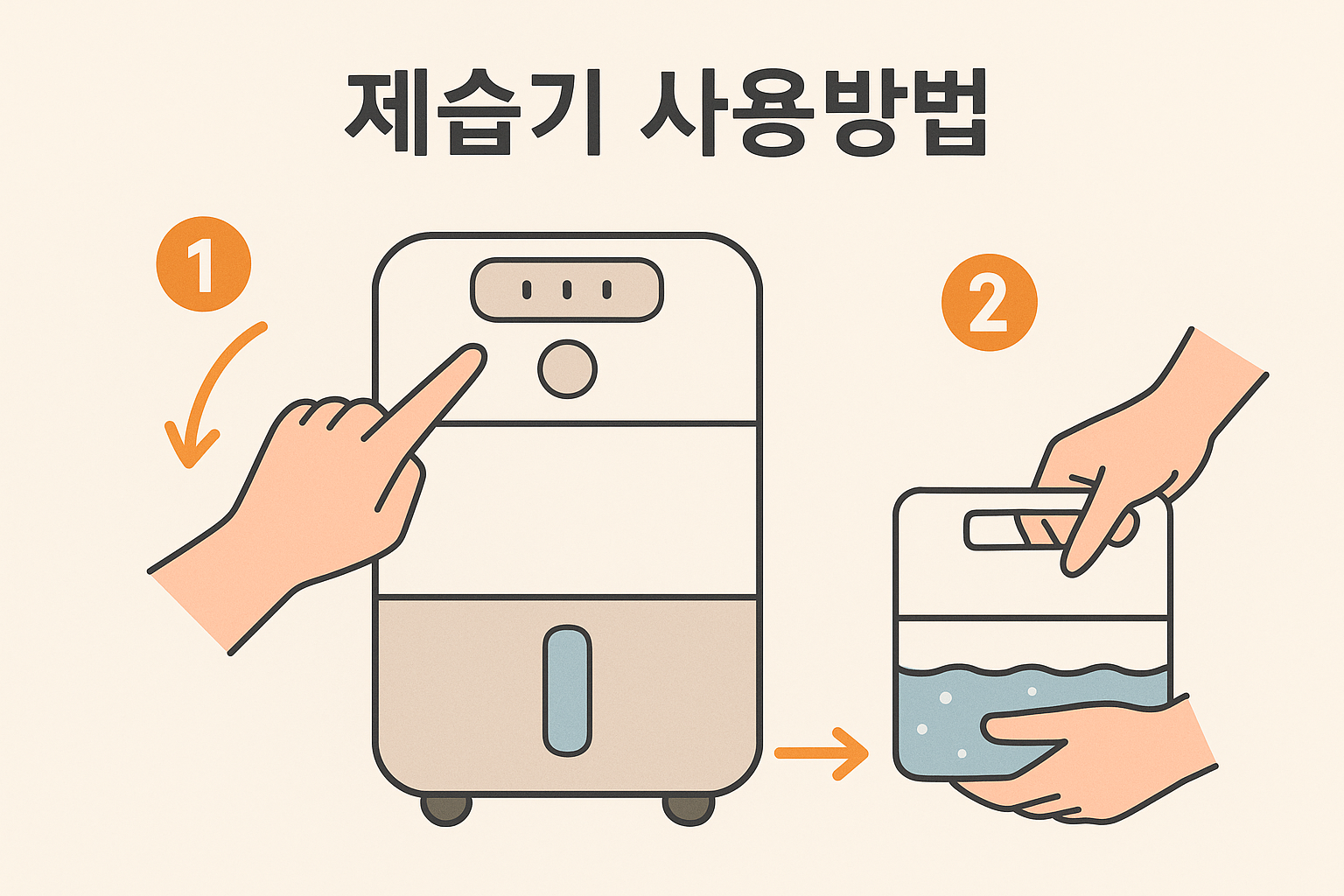 제습기 사용방법

1

2