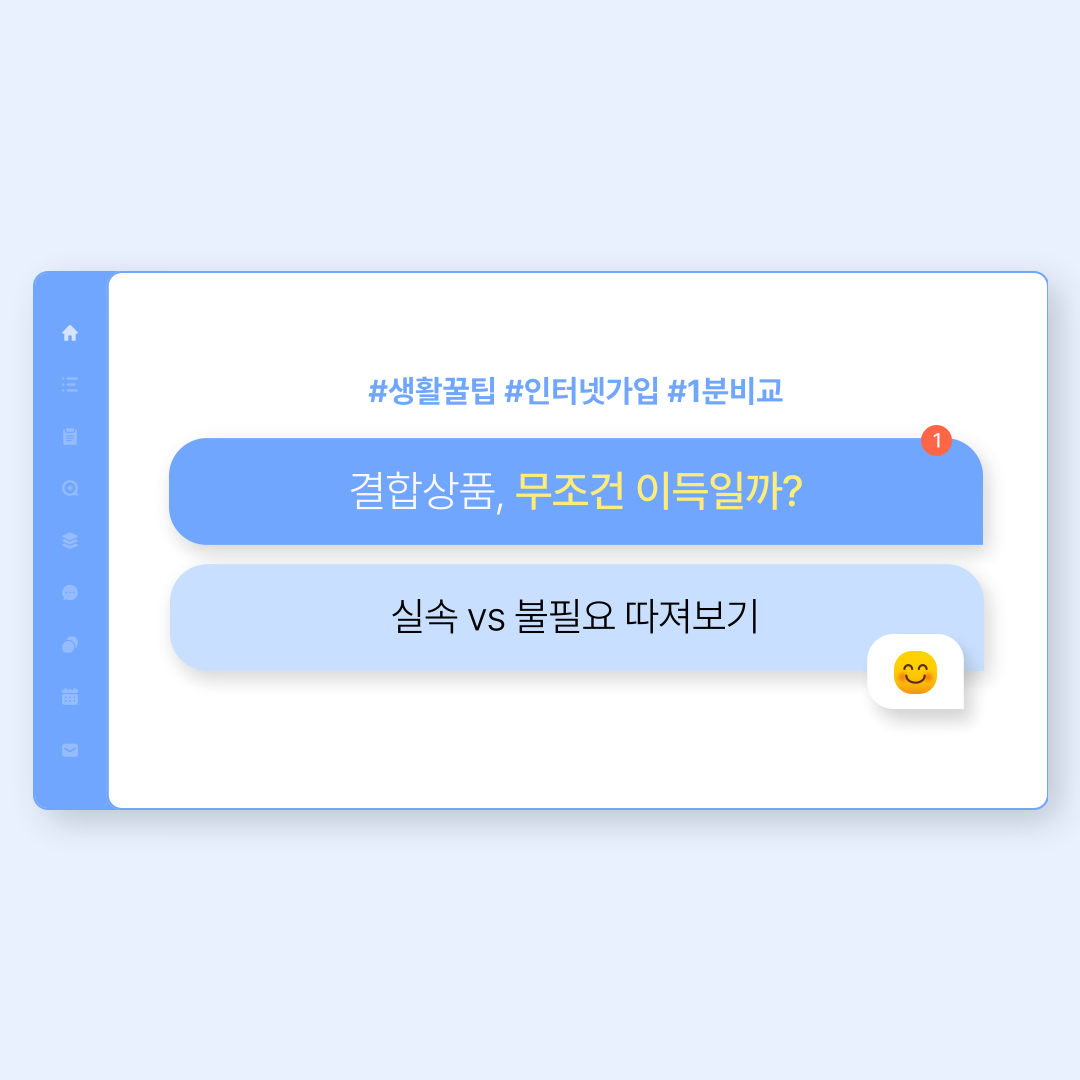 #생활꿀팁 #인터넷가입 #1분비교

1

결합상품, 무조건 이득일까?

실속 vs 불필요 따져보기