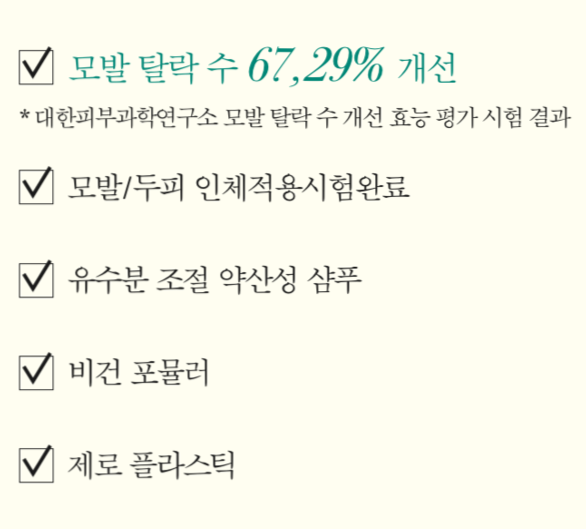 ☑ 모발 탈락 수 67,29% 개선
* 대한피부과학연구소 모발 탈락 수 개선 효능 평가 시험 결과

☑ 모발/두피 인체적용시험완료

☑ 유수분 조절 약산성 샴푸

☑ 비건 포뮬러

☑ 제로 플라스틱