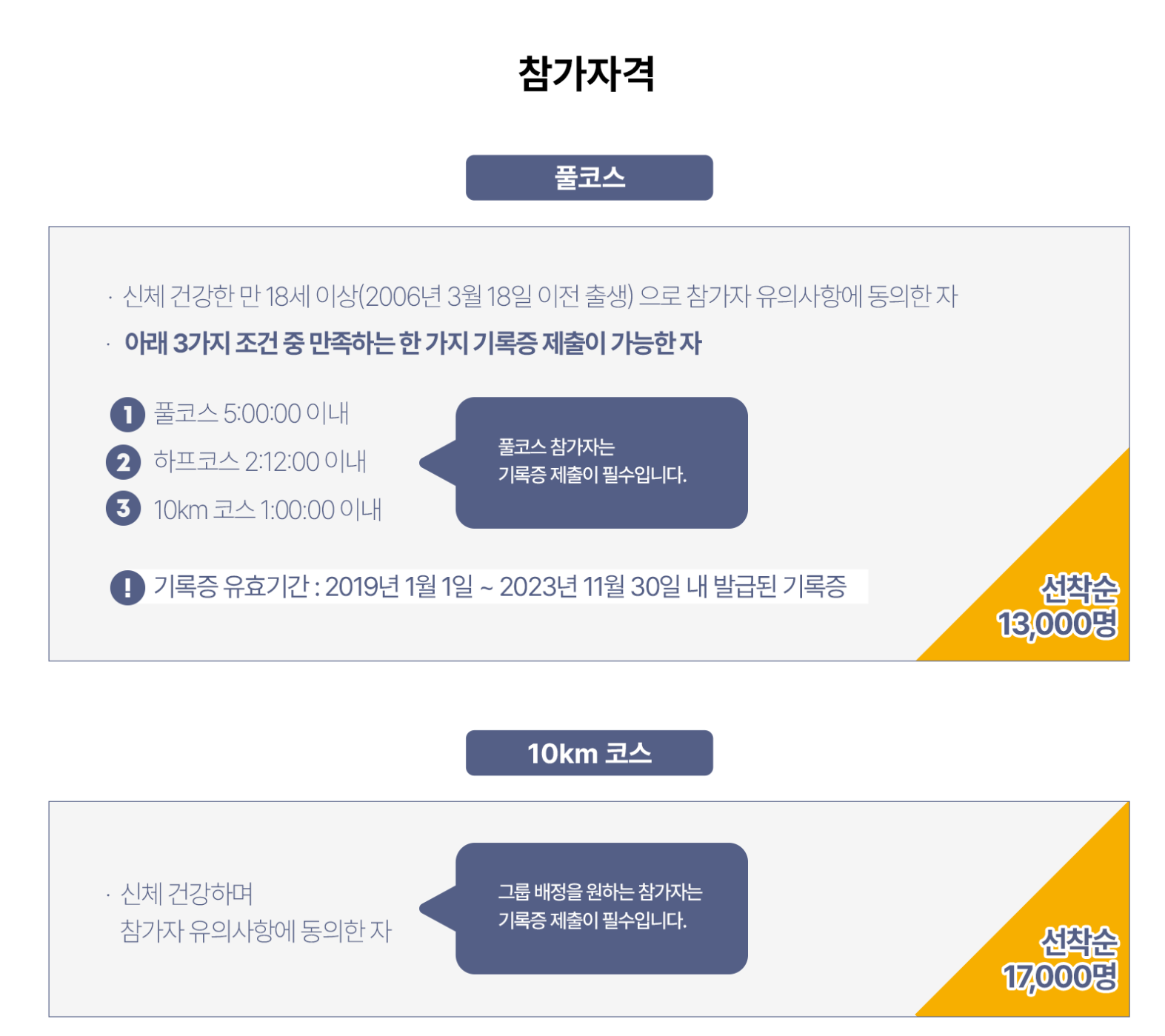 참가자격

풀코스

· 신체 건강한 만 18세 이상(2006년 3월 18일 이전 출생) 으로 참가자 유의사항에 동의한 자

· 아래 3가지 조건 중 만족하는 한 가지 기록증 제출이 가능한 자

1 풀코스 5:00:00 이내
2 하프코스 2:12:00 이내
3 10km 코스 1:00:00 이내

풀코스 참가자는
기록증 제출이 필수입니다.

! 기록증 유효기간 : 2019년 1월 1일 ~ 2023년 11월 30일 내 발급된 기록증

선착순
13,000명

10km 코스

· 신체 건강하며
참가자 유의사항에 동의한 자

그룹 배정을 원하는 참가자는
기록증 제출이 필수입니다.

선착순
17,000명