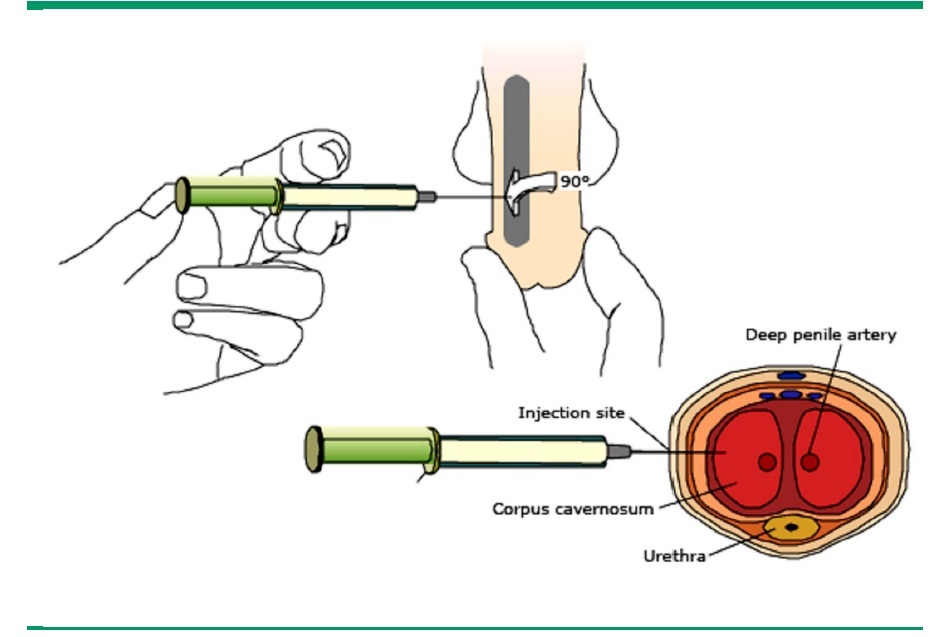 90°

Deep penile artery

Injection site

Corpus cavernosum

Urethra