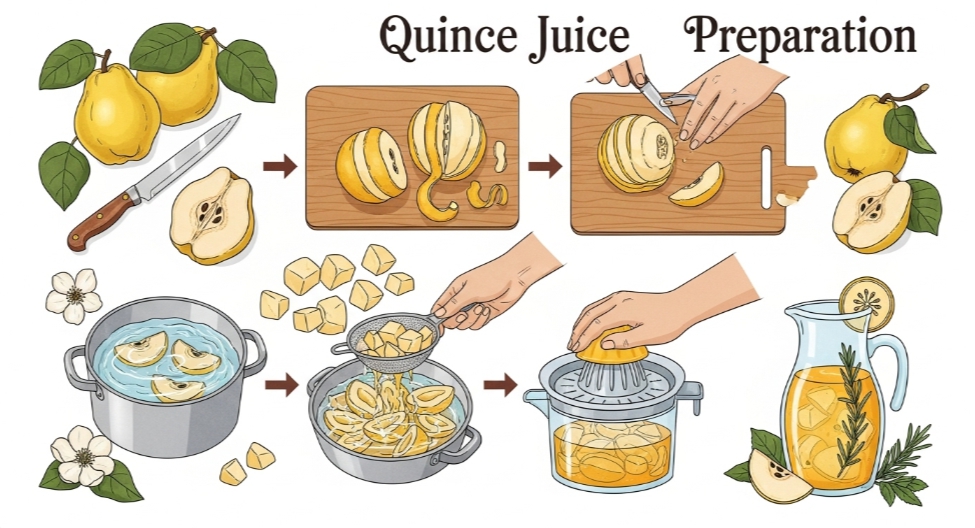 Quince Juice Preparation