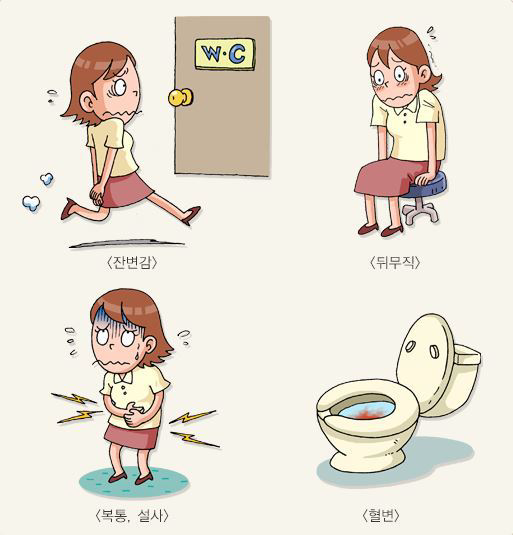 W·C

〈잔변감〉

〈뒤무직〉

〈복통, 설사〉

〈혈변〉