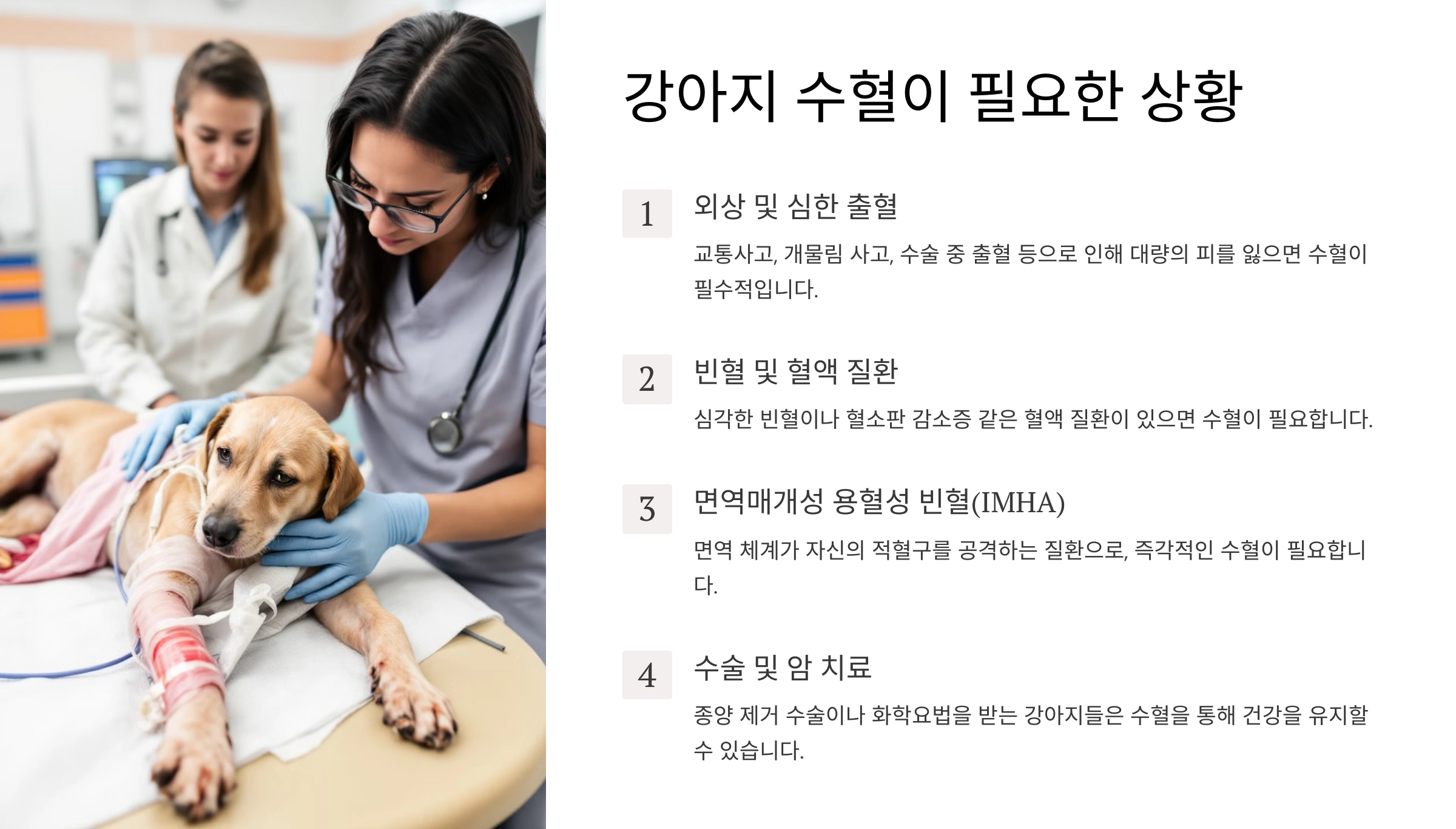 강아지 수혈이 필요한 상황

1

외상 및 심한 출혈

교통사고, 개물림 사고, 수술 중 출혈 등으로 인해 대량의 피를 잃으면 수혈이 필수적입니다.

2

빈혈 및 혈액 질환

심각한 빈혈이나 혈소판 감소증 같은 혈액 질환이 있으면 수혈이 필요합니다.

3

면역매개성 용혈성 빈혈(IMHA)

면역 체계가 자신의 적혈구를 공격하는 질환으로, 즉각적인 수혈이 필요합니다.

4

수술 및 암 치료

종양 제거 수술이나 화학요법을 받는 강아지들은 수혈을 통해 건강을 유지할 수 있습니다.