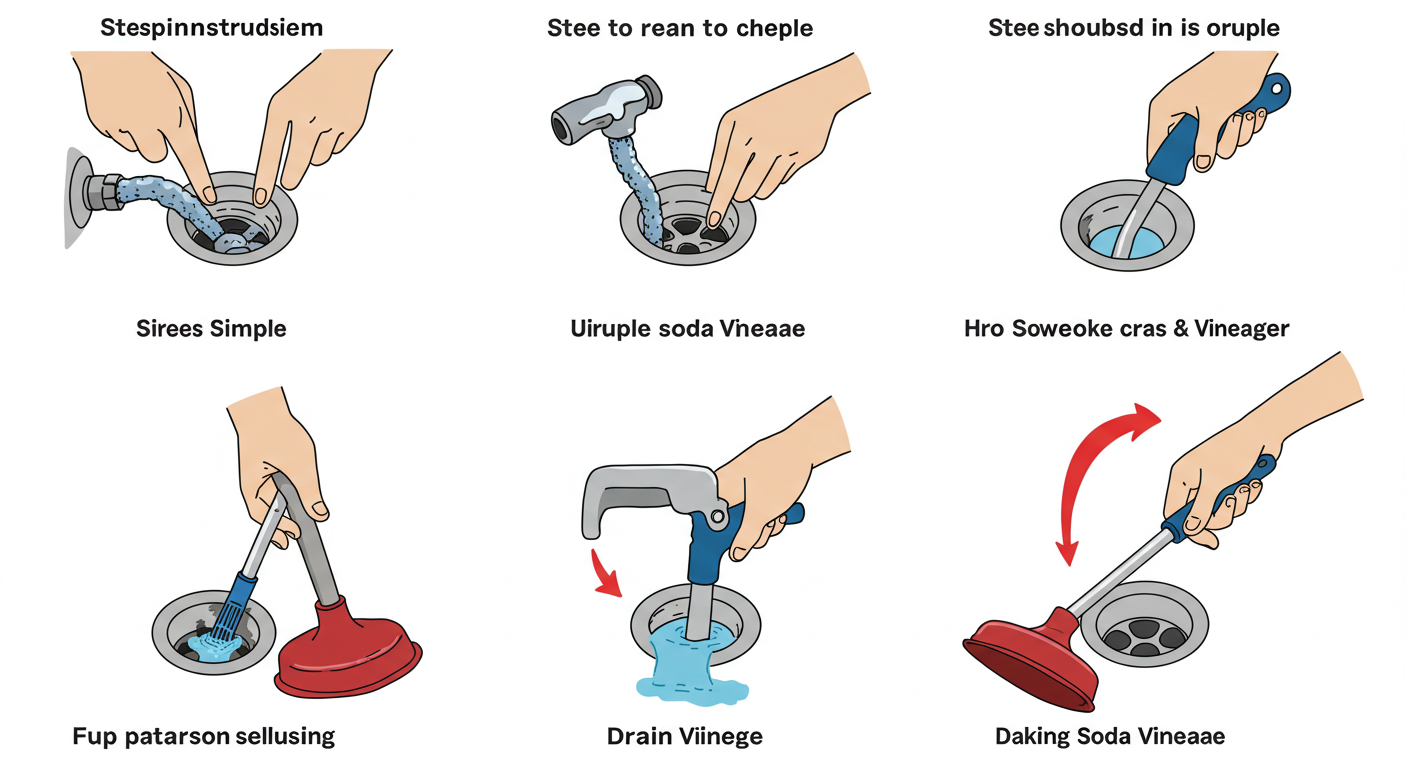 Stespinnstrudsiem

Stee to rean to cheple

Stee shoubsd in is oruple

Sirees Simple

Uiruple soda Vneaae

Hro Soweoke cras & Vineager

Fup patarson sellusing

Drain Viinege

Daking Soda Vineaae