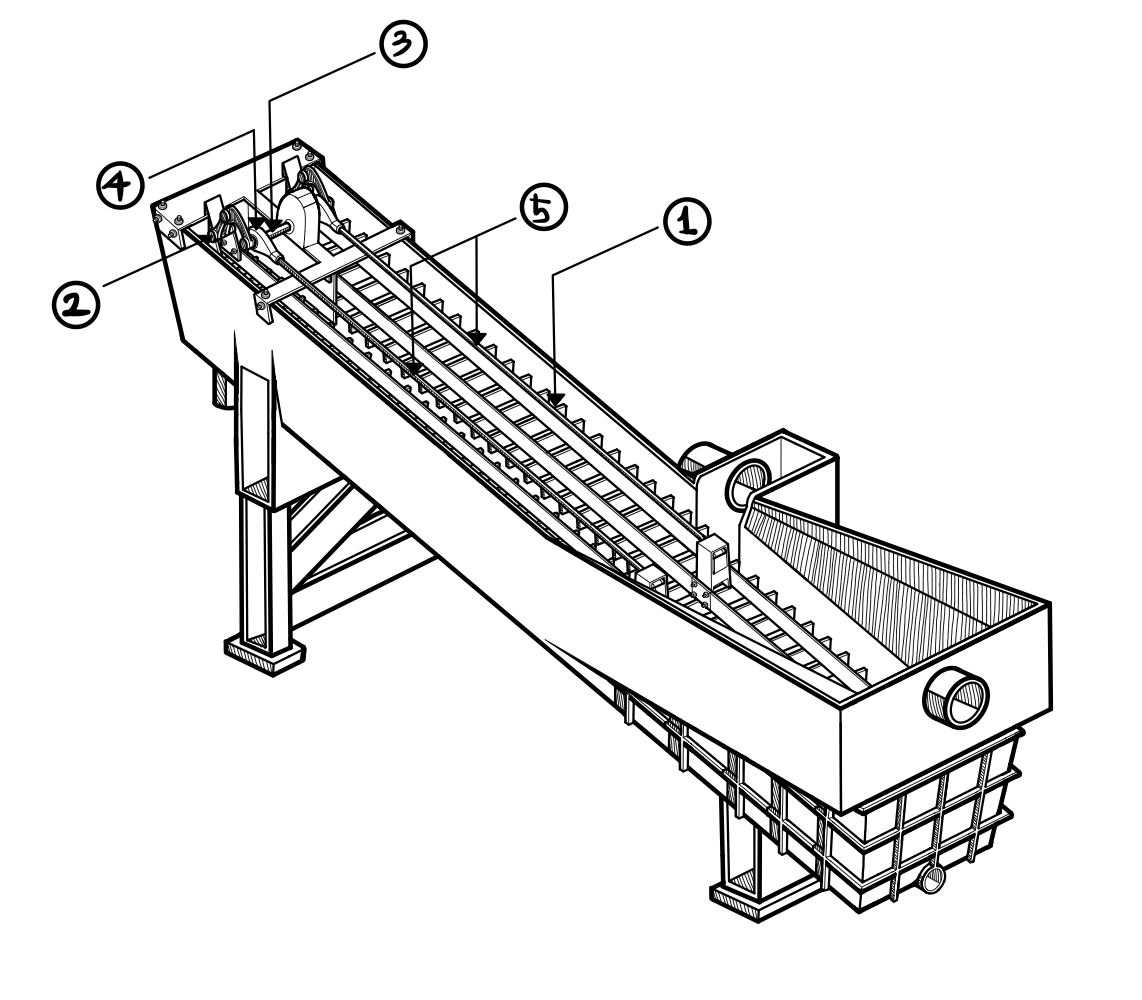 3
4
5
1
2