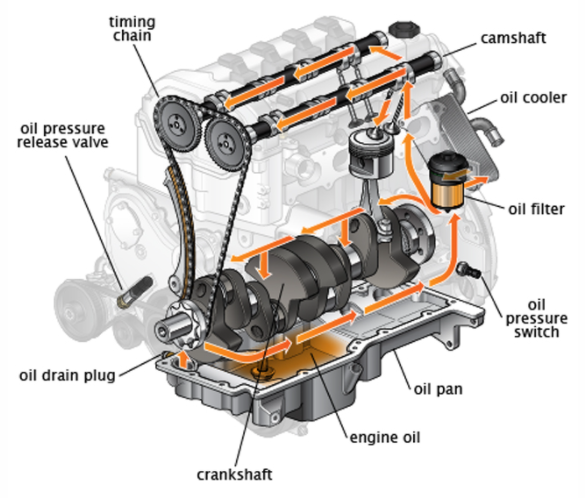 timing chain

camshaft

oil cooler

oil pressure release valve

oil filter

oil pressure switch

oil drain plug

oil pan

engine oil

crankshaft