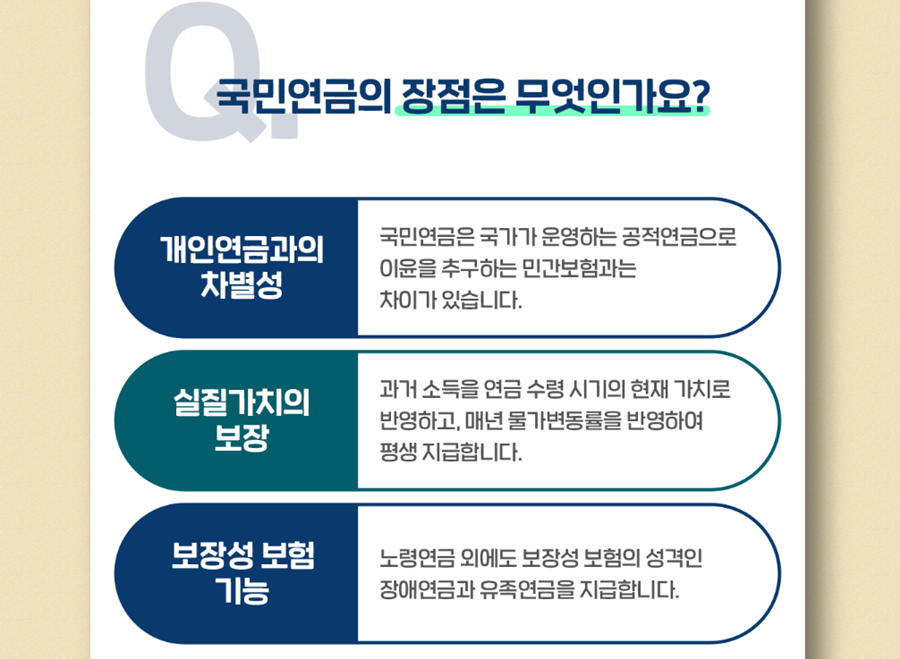 Q.

국민연금의 장점은 무엇인가요?

개인연금과의 차별성

국민연금은 국가가 운영하는 공적연금으로 이윤을 추구하는 민간보험과는 차이가 있습니다.

실질가치의 보장

과거 소득을 연금 수령 시기의 현재 가치로 반영하고, 매년 물가변동률을 반영하여 평생 지급합니다.

보장성 보험 기능

노령연금 외에도 보장성 보험의 성격인 장애연금과 유족연금을 지급합니다.