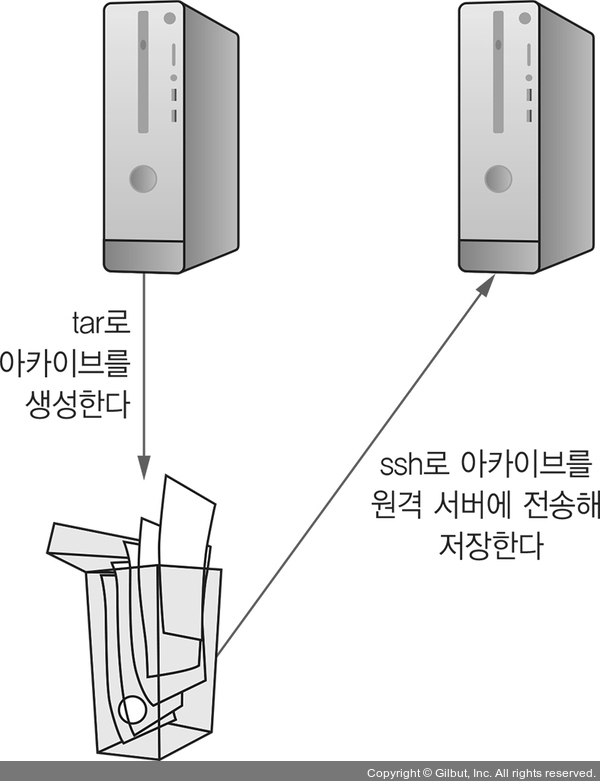 tar로
아카이브를
생성한다

ssh로 아카이브를
원격 서버에 전송해
저장한다

Copyright © Gilbut, Inc. All rights reserved.