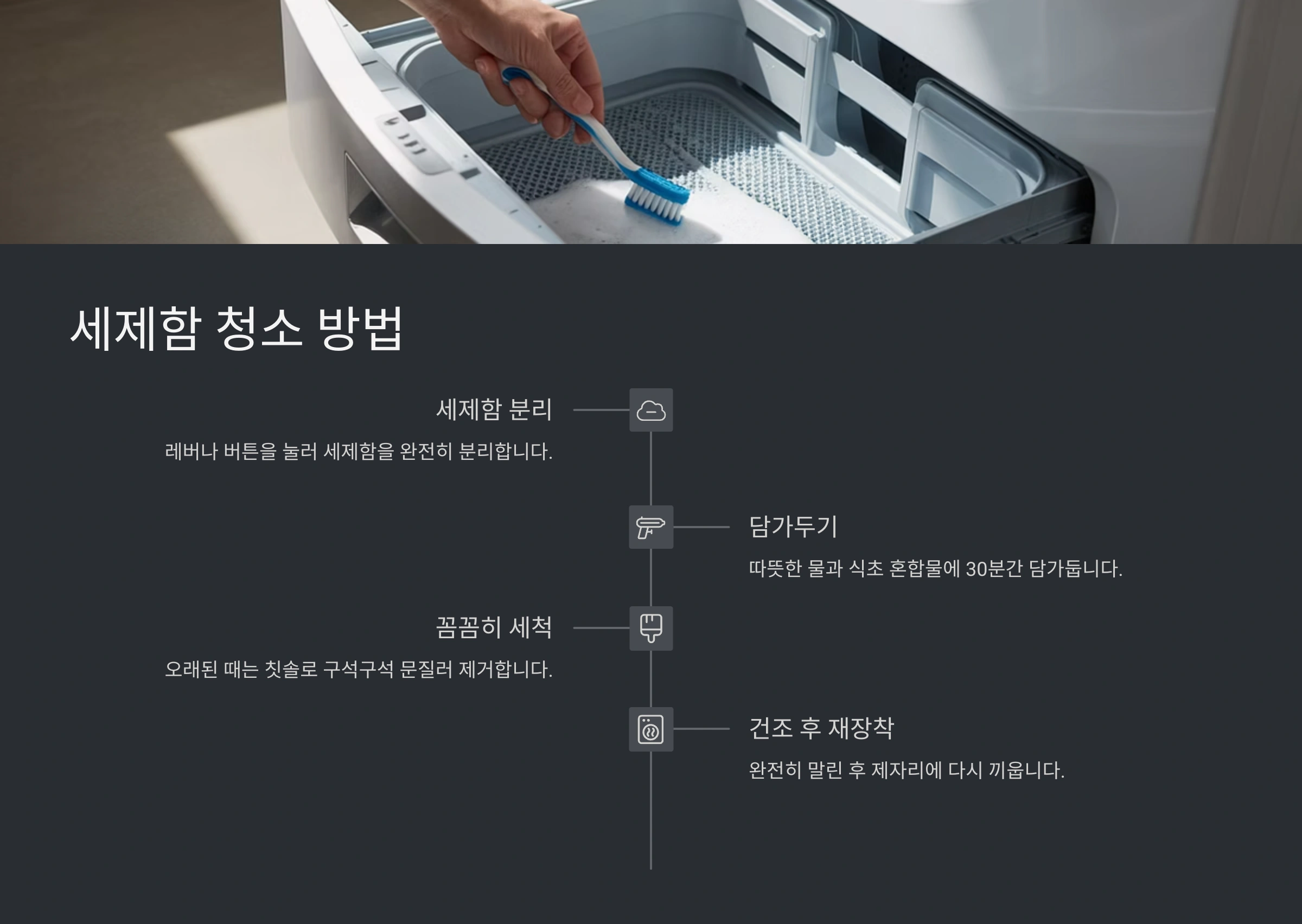 세제함 청소 방법

세제함 분리

레버나 버튼을 눌러 세제함을 완전히 분리합니다.

담가두기

따뜻한 물과 식초 혼합물에 30분간 담가둡니다.

꼼꼼히 세척

오래된 때는 칫솔로 구석구석 문질러 제거합니다.

건조 후 재장착

완전히 말린 후 제자리에 다시 끼웁니다.