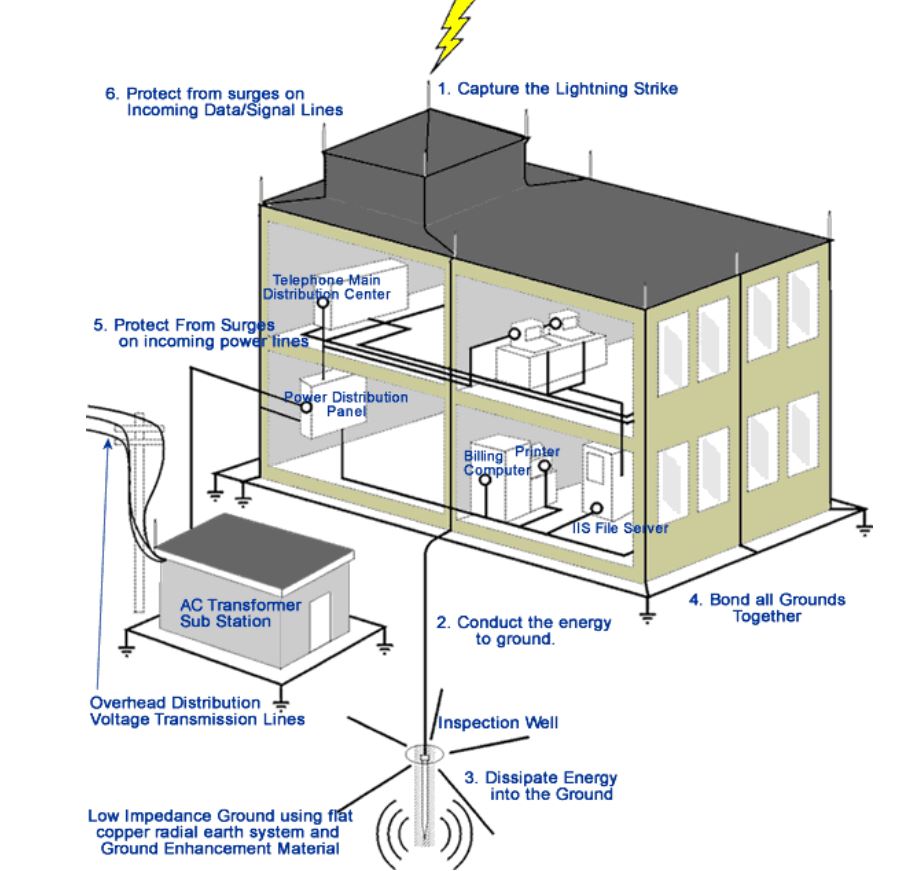 6. Protect from surges on Incoming Data/Signal Lines

1. Capture the Lightning Strike

Telephone Main Distribution Center

5. Protect From Surges on incoming power lines

Power Distribution Panel

Billing Computer

Printer

IIS File Server

AC Transformer Sub Station

4. Bond all Grounds Together

2. Conduct the energy to ground.

Overhead Distribution Voltage Transmission Lines

Inspection Well

3. Dissipate Energy into the Ground

Low Impedance Ground using flat copper radial earth system and Ground Enhancement Material