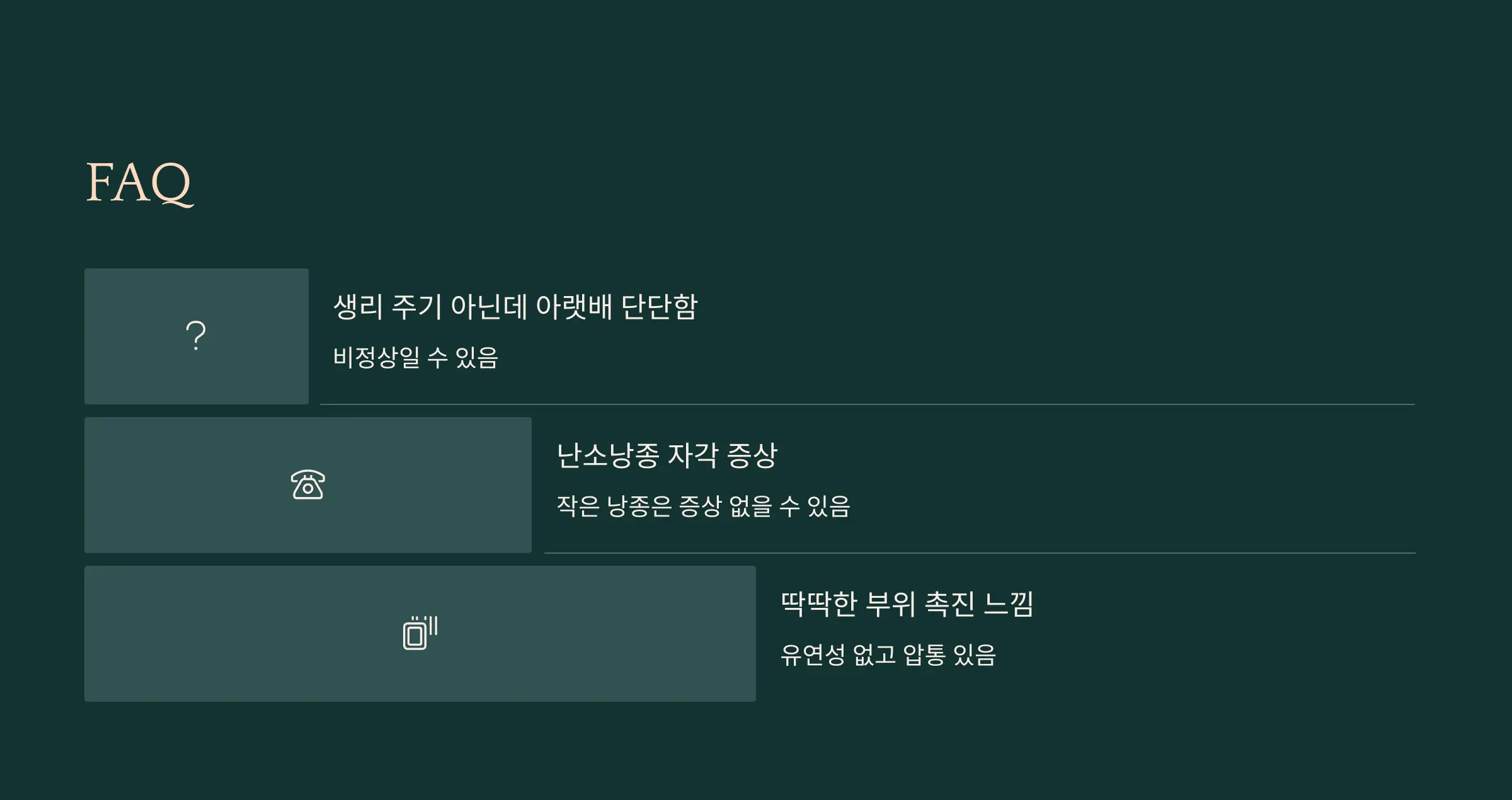 FAQ

?

생리 주기 아닌데 아랫배 단단함

비정상일 수 있음

난소낭종 자각 증상

작은 낭종은 증상 없을 수 있음

딱딱한 부위 촉진 느낌

유연성 없고 압통 있음