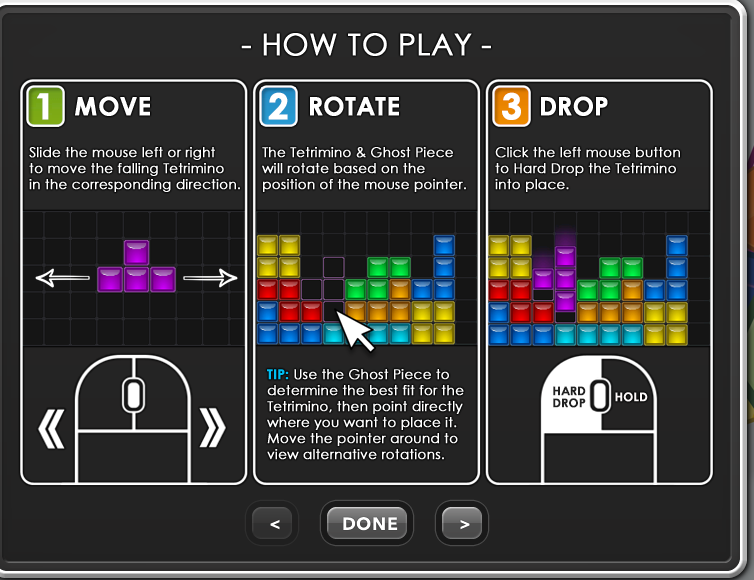 - HOW TO PLAY -

1 MOVE

Slide the mouse left or right to move the falling Tetrimino in the corresponding direction.

2 ROTATE

The Tetrimino & Ghost Piece will rotate based on the position of the mouse pointer.

TIP: Use the Ghost Piece to determine the best fit for the Tetrimino, then point directly where you want to place it. Move the pointer around to view alternative rotations.

3 DROP

Click the left mouse button to Hard Drop the Tetrimino into place.

HARD DROP HOLD

<

DONE

>