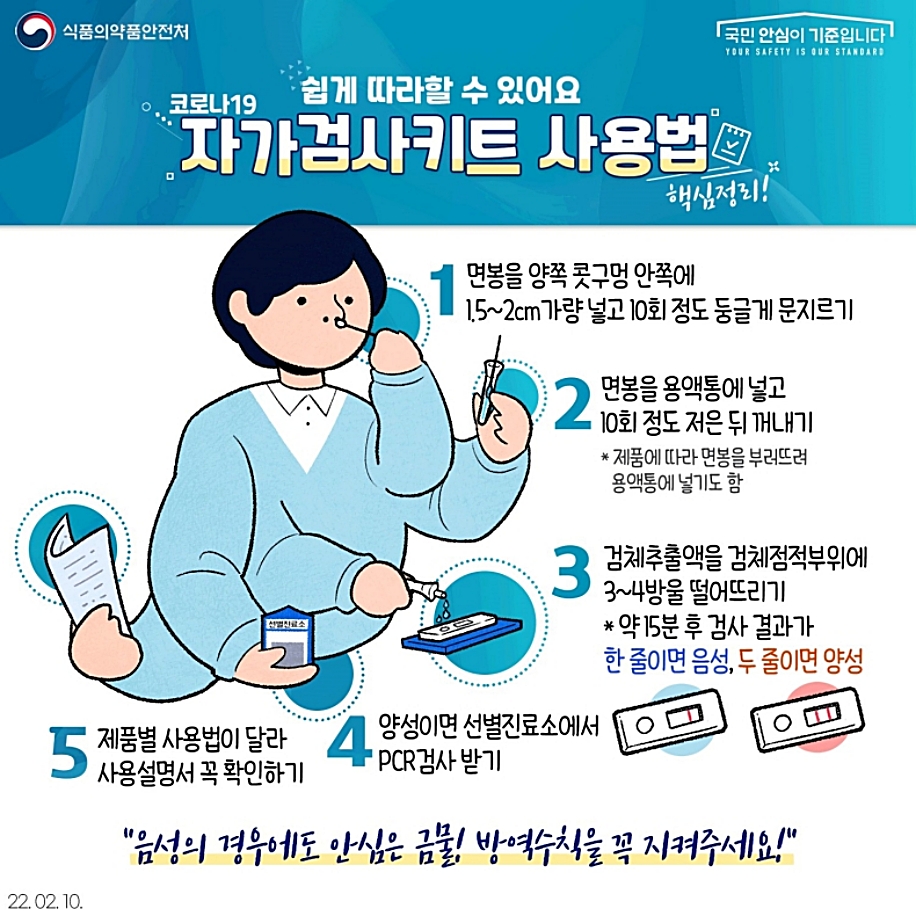 식품의약품안전처

국민 안심이 기준입니다
YOUR SAFETY IS OUR STANDARD

쉽게 따라할 수 있어요
코로나19
자가검사키트 사용법
핵심정리!

1 면봉을 양쪽 콧구멍 안쪽에 1.5~2cm가량 넣고 10회 정도 둥글게 문지르기

2 면봉을 용액통에 넣고 10회 정도 저은 뒤 꺼내기
* 제품에 따라 면봉을 부러뜨려 용액통에 넣기도 함

3 검체추출액을 검체점적부위에 3~4방울 떨어뜨리기
* 약 15분 후 검사 결과가 한 줄이면 음성, 두 줄이면 양성

선별진료소

4 양성이면 선별진료소에서 PCR검사 받기

5 제품별 사용법이 달라 사용설명서 꼭 확인하기

"음성의 경우에도 안심은 금물! 방역수칙을 꼭 지켜주세요!"

22. 02. 10.