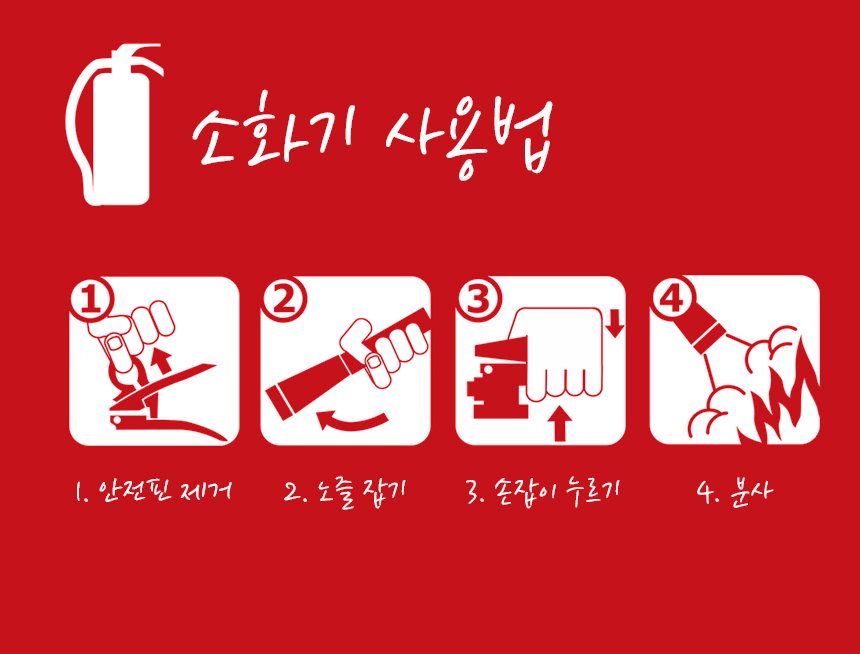 소화기 사용법

①

②

③

④

1. 안전핀 제거

2. 노즐 잡기

3. 손잡이 누르기

4. 분사