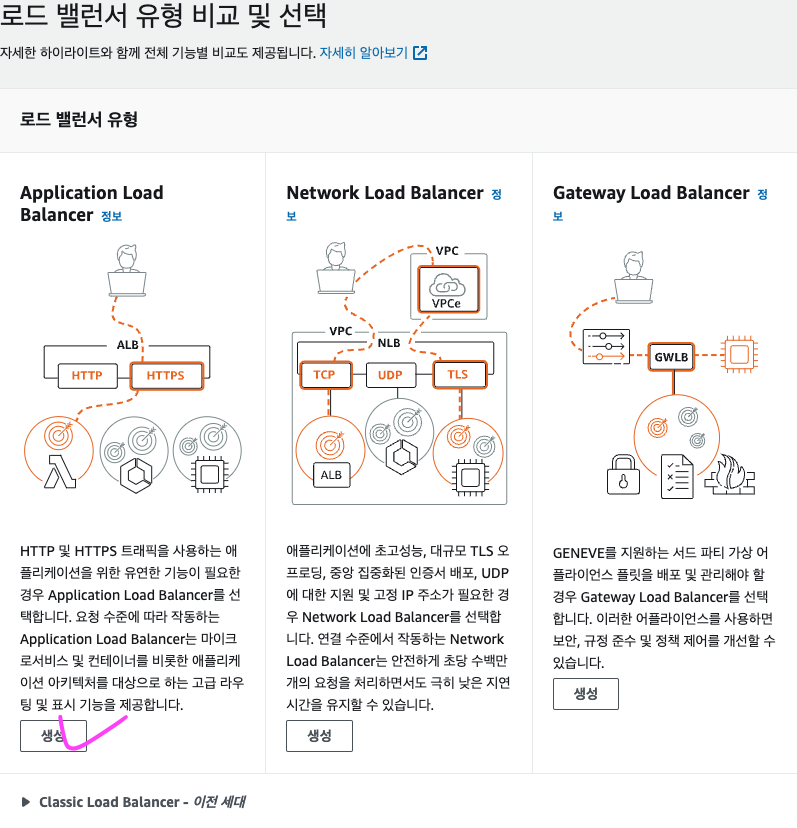 로드 밸런서 유형 비교 및 선택

자세한 하이라이트와 함께 전체 기능별 비교도 제공됩니다. 자세히 알아보기

로드 밸런서 유형

Application Load Balancer 정보

ALB

HTTP HTTPS

HTTP 및 HTTPS 트래픽을 사용하는 애플리케이션을 위한 유연한 기능이 필요한 경우 Application Load Balancer를 선택합니다. 요청 수준에 따라 작동하는 Application Load Balancer는 마이크로서비스 및 컨테이너를 비롯한 애플리케이션 아키텍처를 대상으로 하는 고급 라우팅 및 표시 기능을 제공합니다.

생성

Network Load Balancer 정보

VPC

VPCe

VPC

NLB

TCP UDP TLS

ALB

애플리케이션에 초고성능, 대규모 TLS 오프로딩, 중앙 집중화된 인증서 배포, UDP에 대한 지원 및 고정 IP 주소가 필요한 경우 Network Load Balancer를 선택합니다. 연결 수준에서 작동하는 Network Load Balancer는 안전하게 초당 수백만 개의 요청을 처리하면서도 극히 낮은 지연 시간을 유지할 수 있습니다.

생성

Gateway Load Balancer 정보

GWLB

GENEVE를 지원하는 서드 파티 가상 어플라이언스 플릿을 배포 및 관리해야 할 경우 Gateway Load Balancer를 선택합니다. 이러한 어플라이언스를 사용하면 보안, 규정 준수 및 정책 제어를 개선할 수 있습니다.

생성

Classic Load Balancer - 이전 세대