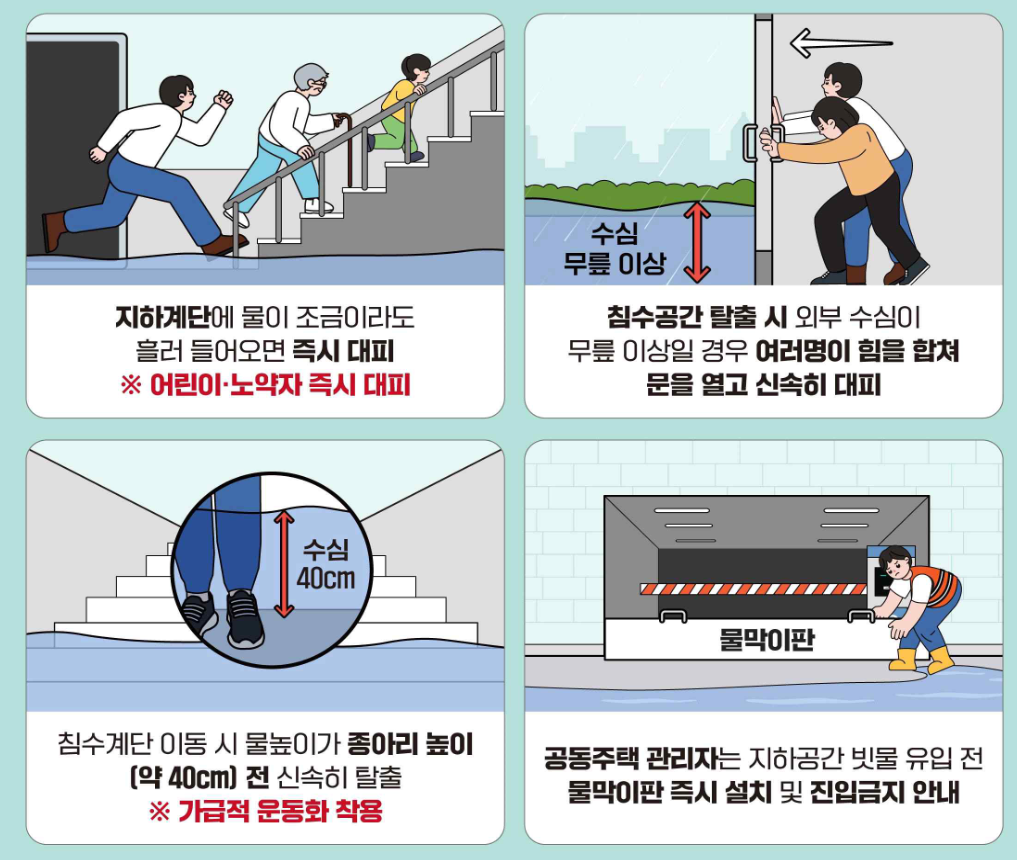 지하계단에 물이 조금이라도 흘러 들어오면 즉시 대피
※ 어린이·노약자 즉시 대피

수심
무릎 이상

침수공간 탈출 시 외부 수심이 무릎 이상일 경우 여러명이 힘을 합쳐 문을 열고 신속히 대피

수심
40cm

침수계단 이동 시 물높이가 종아리 높이 (약 40cm) 전 신속히 탈출
※ 가급적 운동화 착용

물막이판

공동주택 관리자는 지하공간 빗물 유입 전 물막이판 즉시 설치 및 진입금지 안내