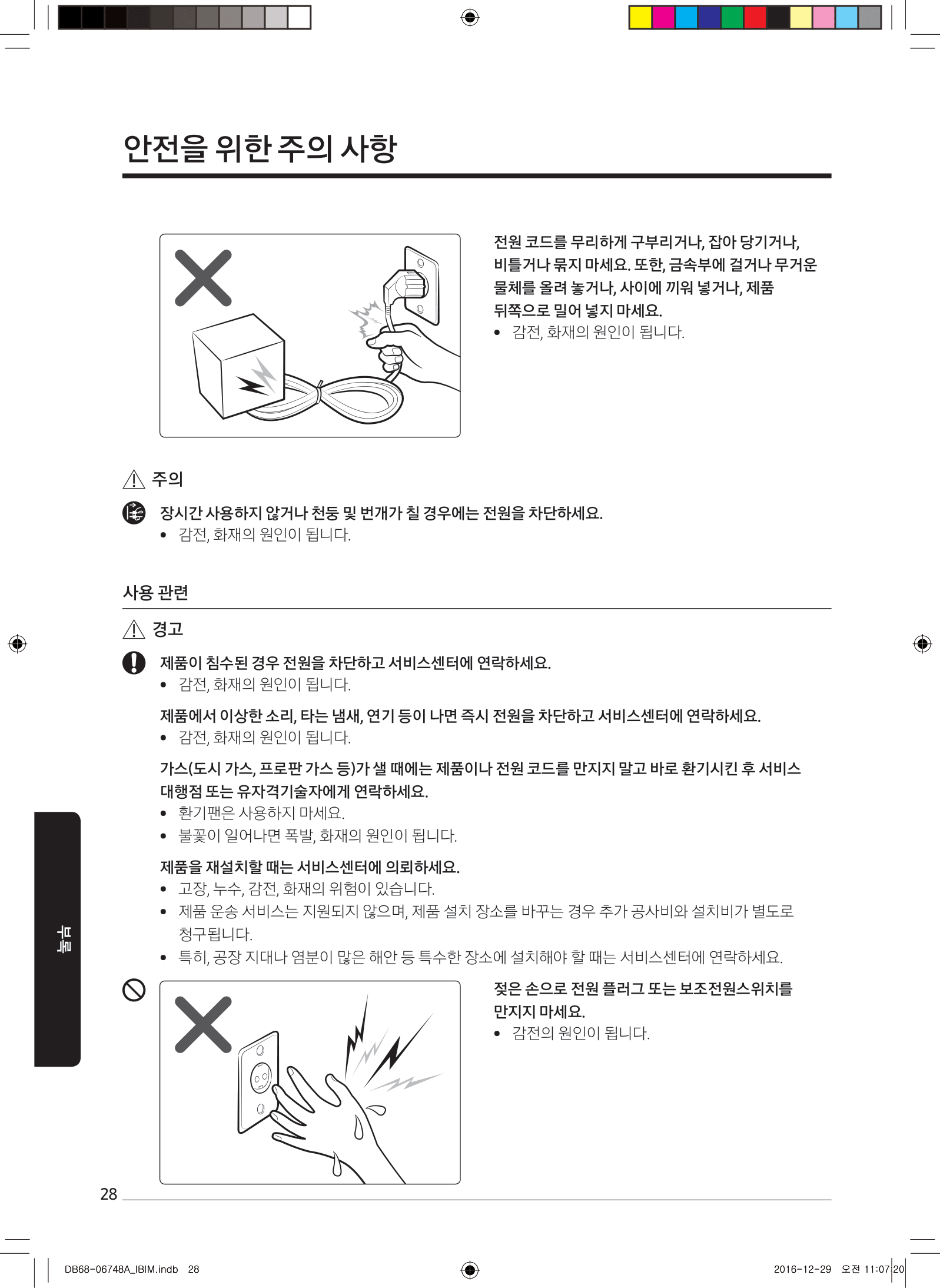 안전을 위한 주의 사항

전원 코드를 무리하게 구부리거나, 잡아 당기거나, 비틀거나 묶지 마세요. 또한, 금속부에 걸거나 무거운 물체를 올려 놓거나, 사이에 끼워 넣거나, 제품 뒤쪽으로 밀어 넣지 마세요.
• 감전, 화재의 원인이 됩니다.

주의

장시간 사용하지 않거나 천둥 및 번개가 칠 경우에는 전원을 차단하세요.
• 감전, 화재의 원인이 됩니다.

사용 관련

경고

제품이 침수된 경우 전원을 차단하고 서비스센터에 연락하세요.
• 감전, 화재의 원인이 됩니다.

제품에서 이상한 소리, 타는 냄새, 연기 등이 나면 즉시 전원을 차단하고 서비스센터에 연락하세요.
• 감전, 화재의 원인이 됩니다.

가스(도시 가스, 프로판 가스 등)가 샐 때에는 제품이나 전원 코드를 만지지 말고 바로 환기시킨 후 서비스 대행점 또는 유자격기술자에게 연락하세요.
• 환기팬은 사용하지 마세요.
• 불꽃이 일어나면 폭발, 화재의 원인이 됩니다.

제품을 재설치할 때는 서비스센터에 의뢰하세요.
• 고장, 누수, 감전, 화재의 위험이 있습니다.
• 제품 운송 서비스는 지원되지 않으며, 제품 설치 장소를 바꾸는 경우 추가 공사비와 설치비가 별도로 청구됩니다.
• 특히, 공장 지대나 염분이 많은 해안 등 특수한 장소에 설치해야 할 때는 서비스센터에 연락하세요.

젖은 손으로 전원 플러그 또는 보조전원스위치를 만지지 마세요.
• 감전의 원인이 됩니다.

부록

28

DB68-06748A_IBIM.indb 28

2016-12-29 오전 11:07:20