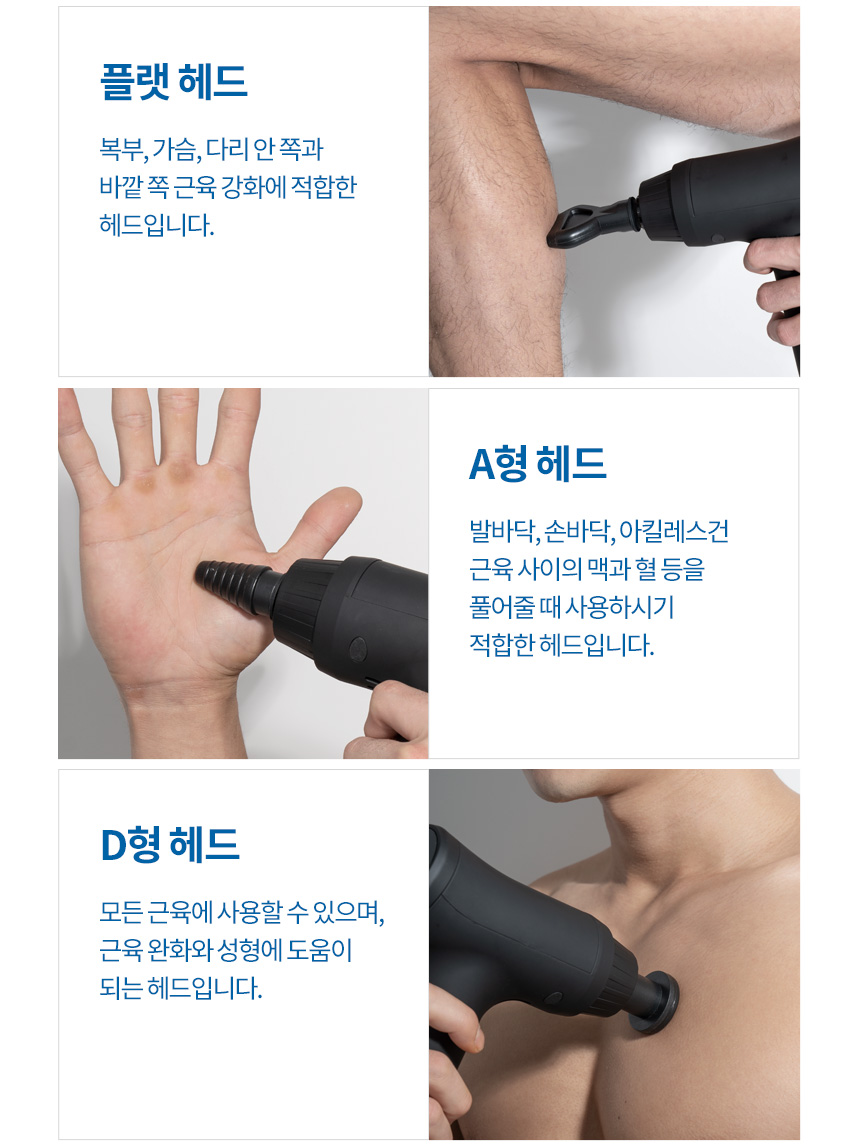 플랫 헤드

복부, 가슴, 다리 안 쪽과 바깥 쪽 근육 강화에 적합한 헤드입니다.

A형 헤드

발바닥, 손바닥, 아킬레스건 근육 사이의 맥과 혈 등을 풀어줄 때 사용하시기 적합한 헤드입니다.

D형 헤드

모든 근육에 사용할 수 있으며, 근육 완화와 성형에 도움이 되는 헤드입니다.