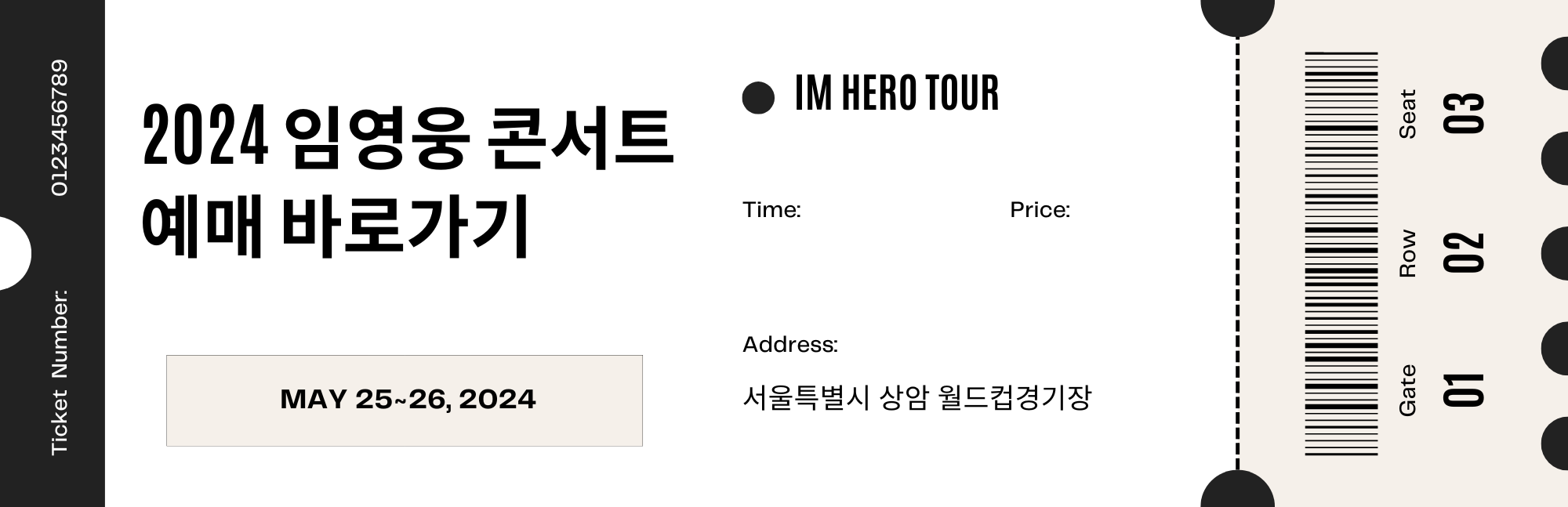 Ticket Number: 0123456789

2024 임영웅 콘서트
예매 바로가기

MAY 25~26, 2024

IM HERO TOUR

Time:

Price:

Address:

서울특별시 상암 월드컵경기장

Gate 01

Row 02

Seat 03