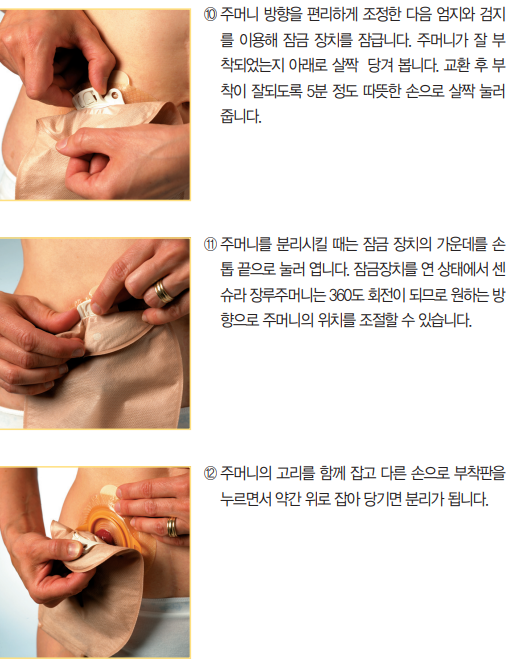 ⑩ 주머니 방향을 편리하게 조정한 다음 엄지와 검지를 이용해 잠금 장치를 잠급니다. 주머니가 잘 부착되었는지 아래로 살짝 당겨 봅니다. 교환 후 부착이 잘되도록 5분 정도 따뜻한 손으로 살짝 눌러 줍니다.

⑪ 주머니를 분리시킬 때는 잠금 장치의 가운데를 손톱 끝으로 눌러 엽니다. 잠금장치를 연 상태에서 센슈라 장루주머니는 360도 회전이 되므로 원하는 방향으로 주머니의 위치를 조절할 수 있습니다.

⑫ 주머니의 고리를 함께 잡고 다른 손으로 부착판을 누르면서 약간 위로 잡아 당기면 분리가 됩니다.