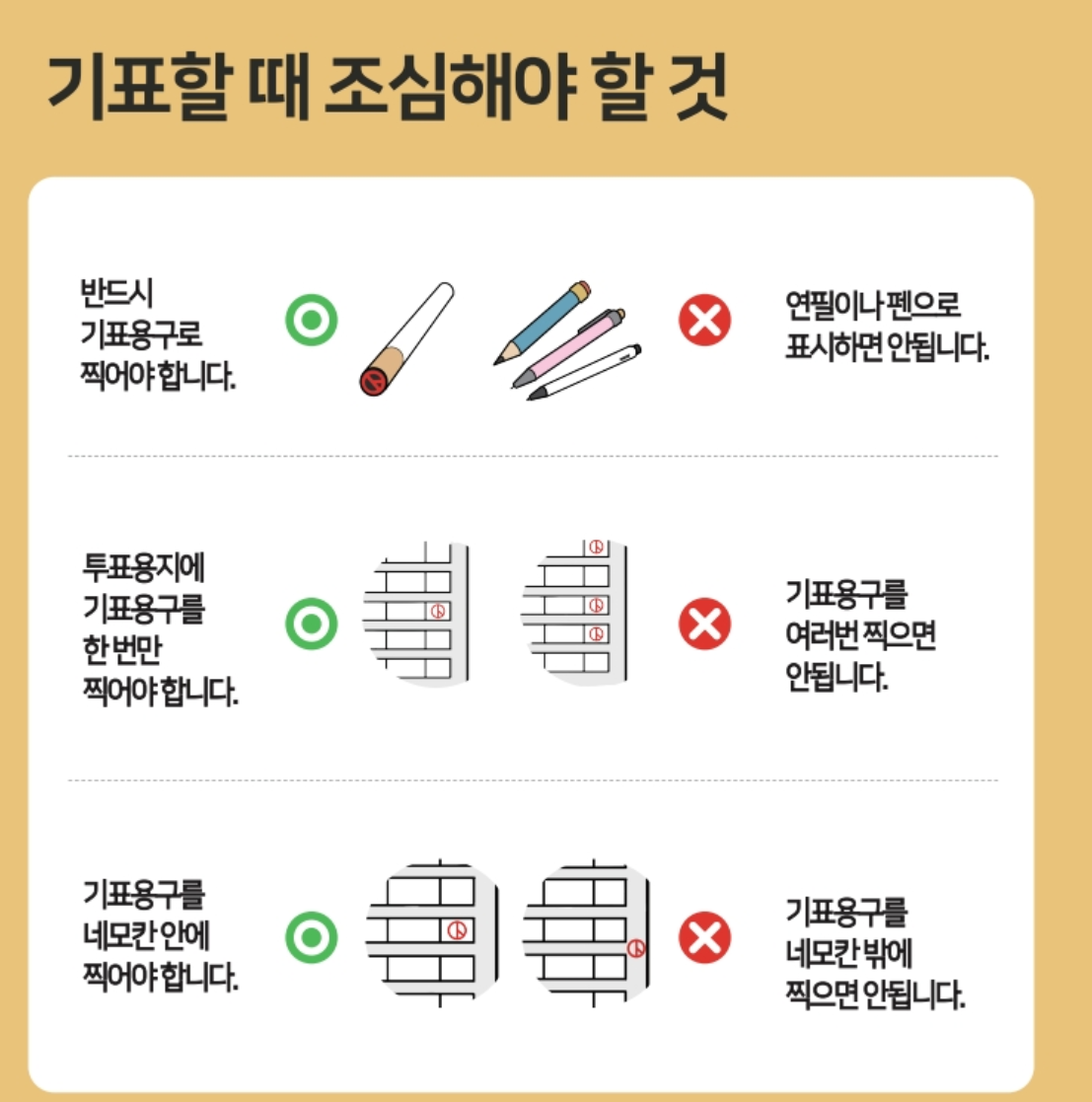 기표할 때 조심해야 할 것

반드시 기표용구로 찍어야 합니다.

연필이나 펜으로 표시하면 안됩니다.

투표용지에 기표용구를 한 번만 찍어야 합니다.

기표용구를 여러번 찍으면 안됩니다.

기표용구를 네모칸 안에 찍어야 합니다.

기표용구를 네모칸 밖에 찍으면 안됩니다.