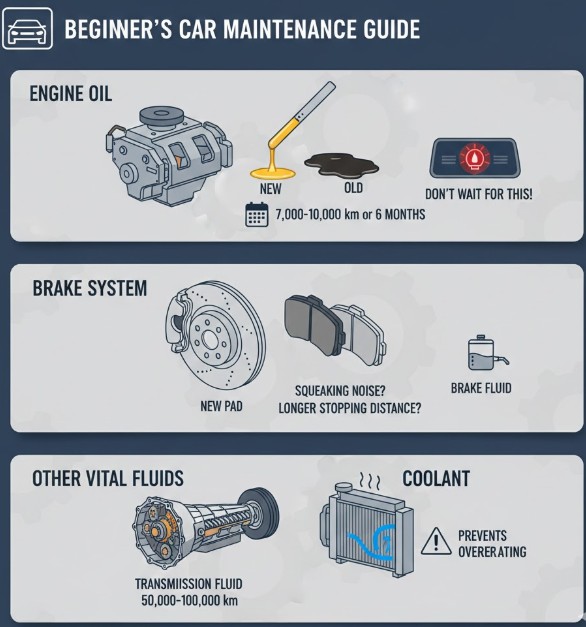 BEGINNER'S CAR MAINTENANCE GUIDE

ENGINE OIL

NEW

OLD

DON'T WAIT FOR THIS!

7,000-10,000 km or 6 MONTHS

BRAKE SYSTEM

NEW PAD

SQUEAKING NOISE? LONGER STOPPING DISTANCE?

BRAKE FLUID

OTHER VITAL FLUIDS

TRANSMIISSION FLUID 50,000-100,000 km

COOLANT

PREVENTS OVERERATING