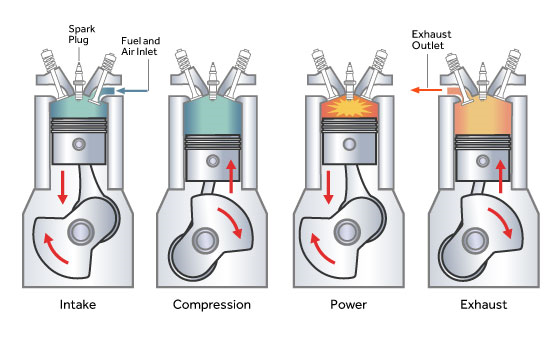 Spark Plug

Fuel and Air Inlet

Exhaust Outlet

Intake

Compression

Power

Exhaust