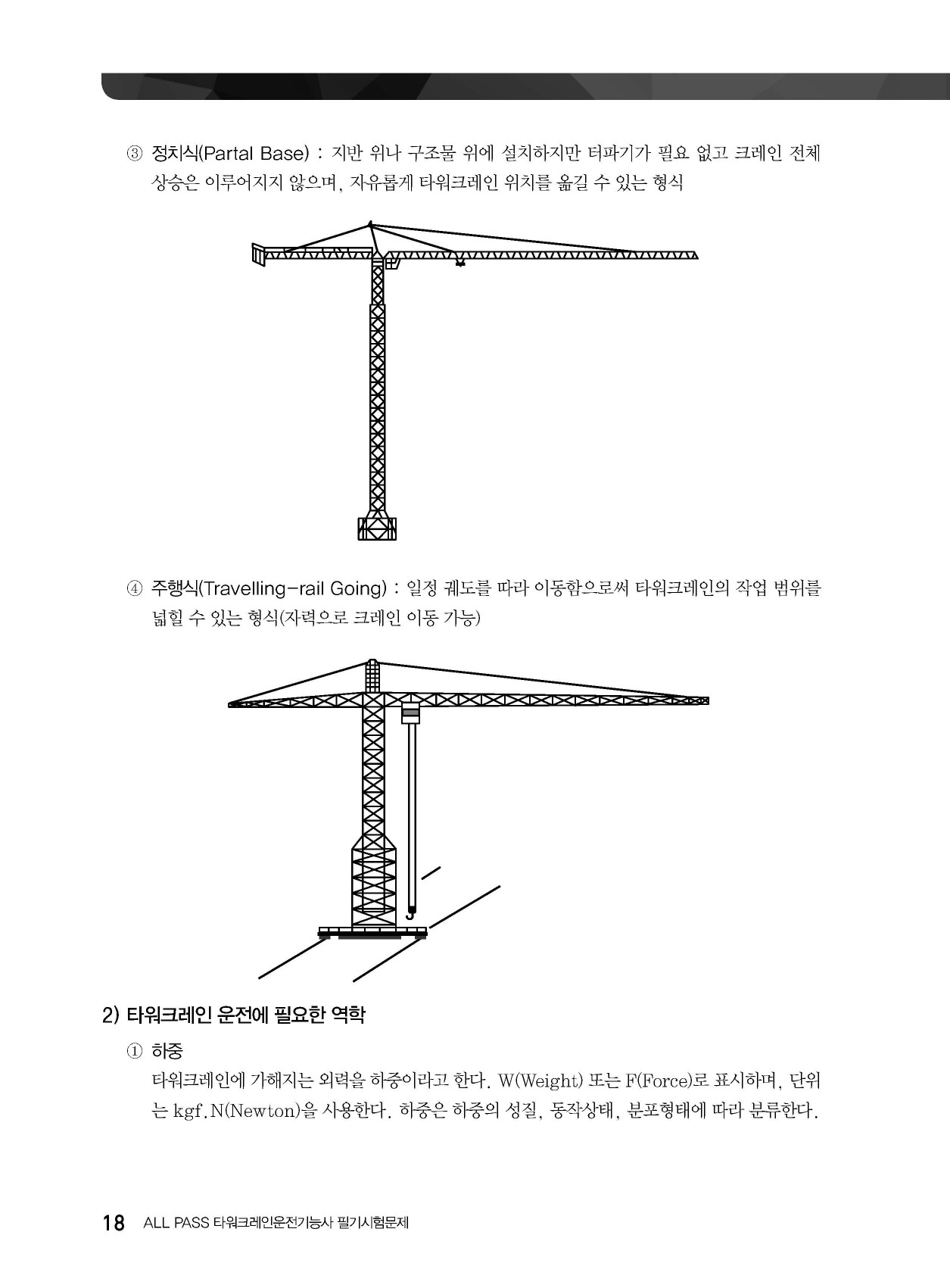 ③ 정치식(Partal Base) : 지반 위나 구조물 위에 설치하지만 터파기가 필요 없고 크레인 전체 상승은 이루어지지 않으며, 자유롭게 타워크레인 위치를 옮길 수 있는 형식

④ 주행식(Travelling-rail Going) : 일정 궤도를 따라 이동함으로써 타워크레인의 작업 범위를 넓힐 수 있는 형식(자력으로 크레인 이동 가능)

2) 타워크레인 운전에 필요한 역학

① 하중

타워크레인에 가해지는 외력을 하중이라고 한다. W(Weight) 또는 F(Force)로 표시하며, 단위는 kgf.N(Newton)을 사용한다. 하중은 하중의 성질, 동작상태, 분포형태에 따라 분류한다.

18 ALL PASS 타워크레인운전기능사 필기시험문제