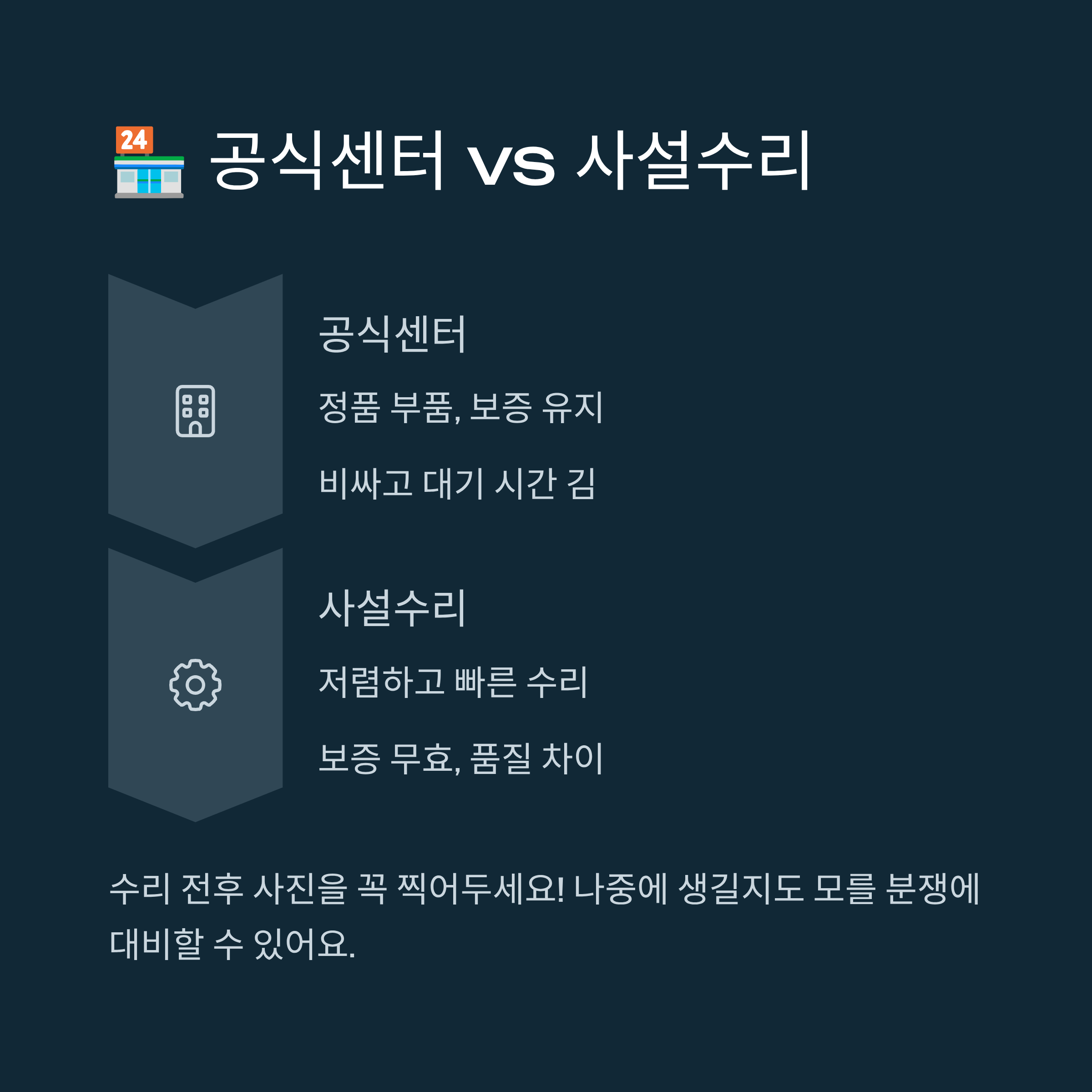 공식센터 vs 사설수리

공식센터

정품 부품, 보증 유지

비싸고 대기 시간 김

사설수리

저렴하고 빠른 수리

보증 무효, 품질 차이

수리 전후 사진을 꼭 찍어두세요! 나중에 생길지도 모를 분쟁에 대비할 수 있어요.