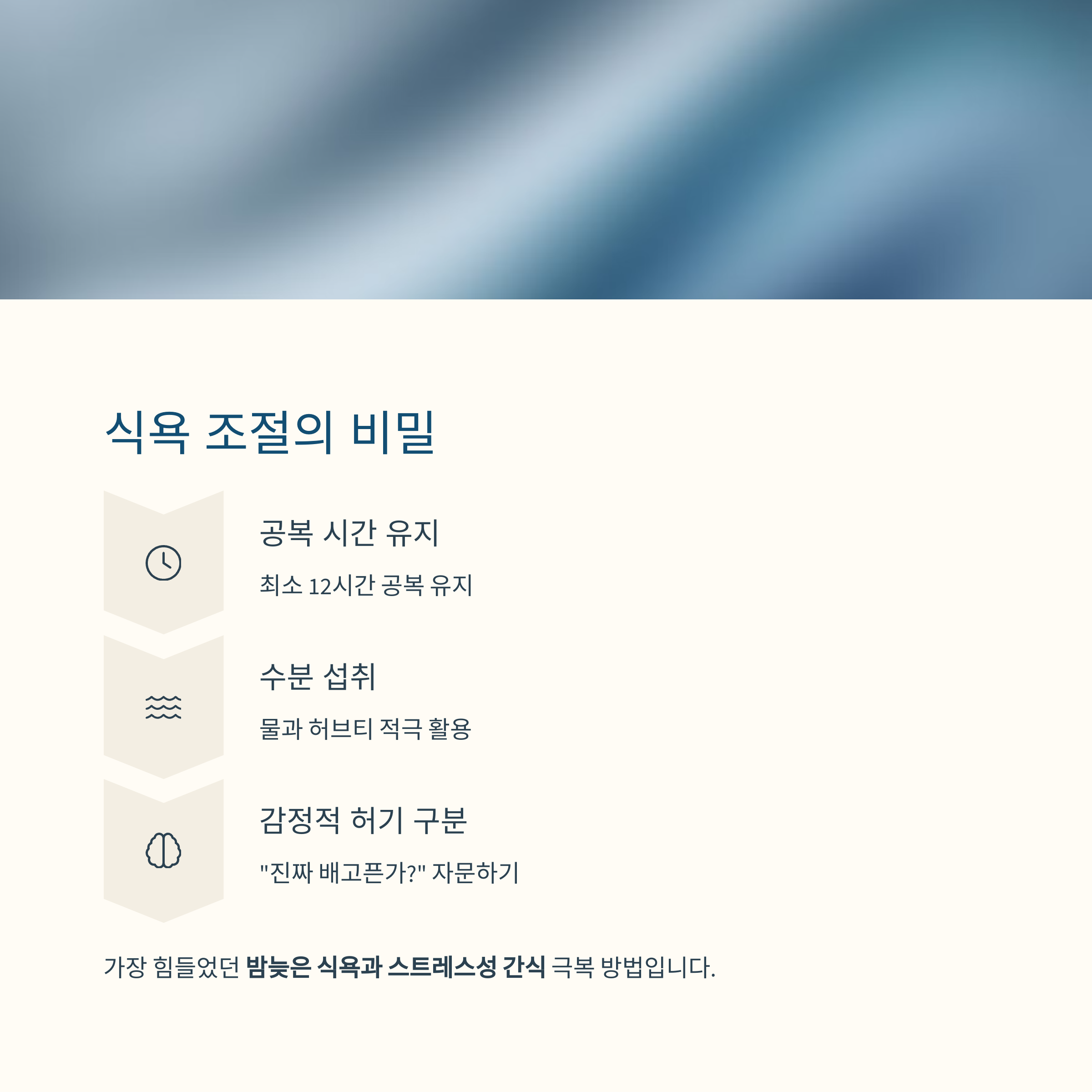 식욕 조절의 비밀

공복 시간 유지

최소 12시간 공복 유지

수분 섭취

물과 허브티 적극 활용

감정적 허기 구분

"진짜 배고픈가?" 자문하기

가장 힘들었던 밤늦은 식욕과 스트레스성 간식 극복 방법입니다.