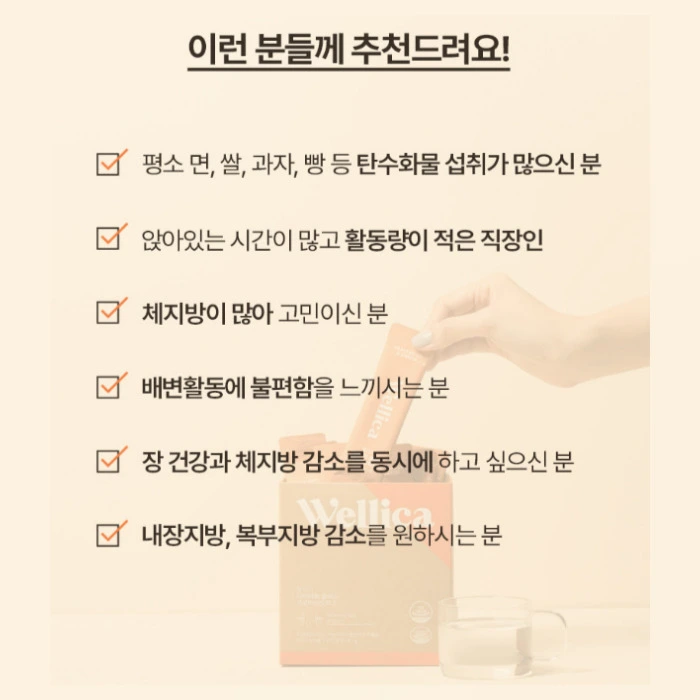 이런 분들께 추천드려요!

평소 면, 쌀, 과자, 빵 등 탄수화물 섭취가 많으신 분

앉아있는 시간이 많고 활동량이 적은 직장인

체지방이 많아 고민이신 분

배변활동에 불편함을 느끼시는 분

장 건강과 체지방 감소를 동시에 하고 싶으신 분

내장지방, 복부지방 감소를 원하시는 분

Wellica

Wellica