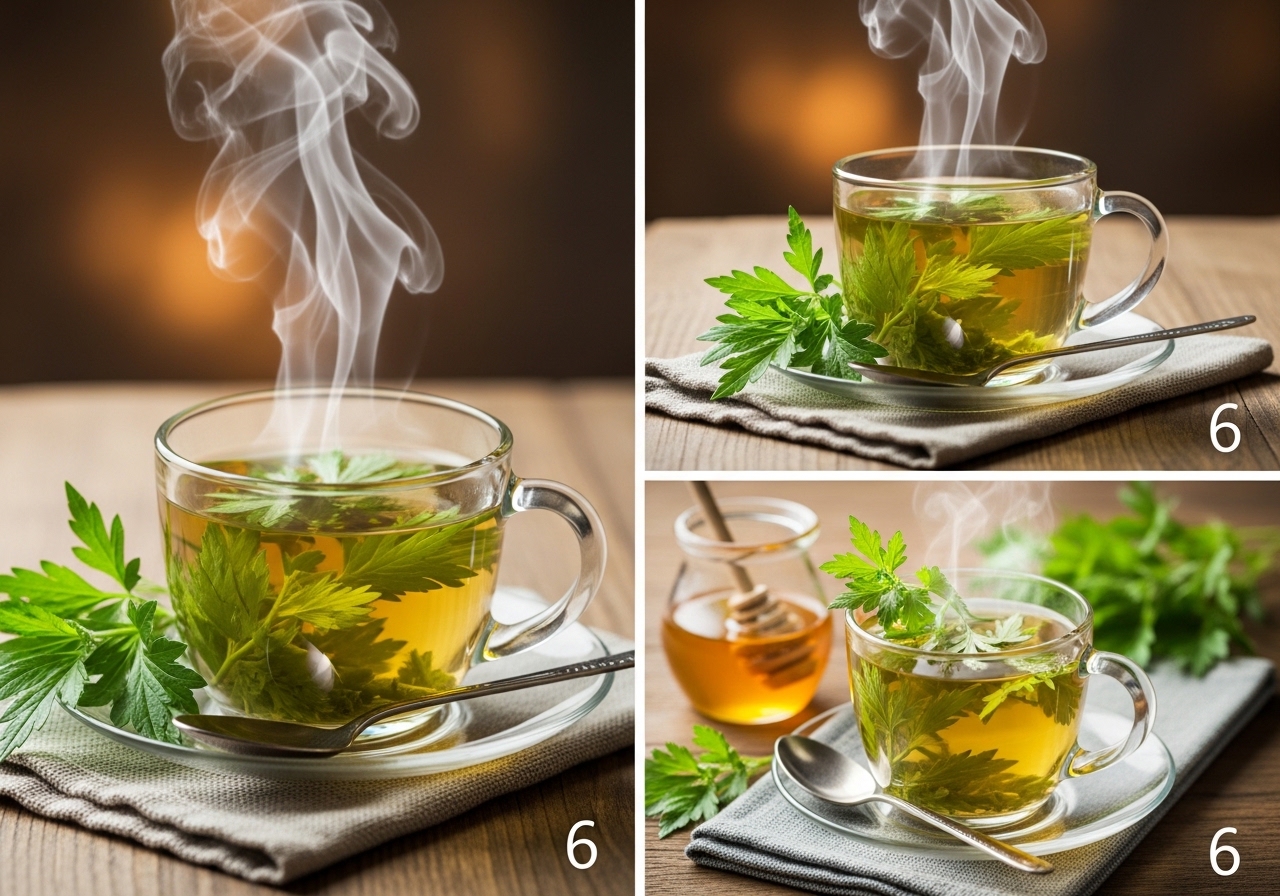 6

6

6